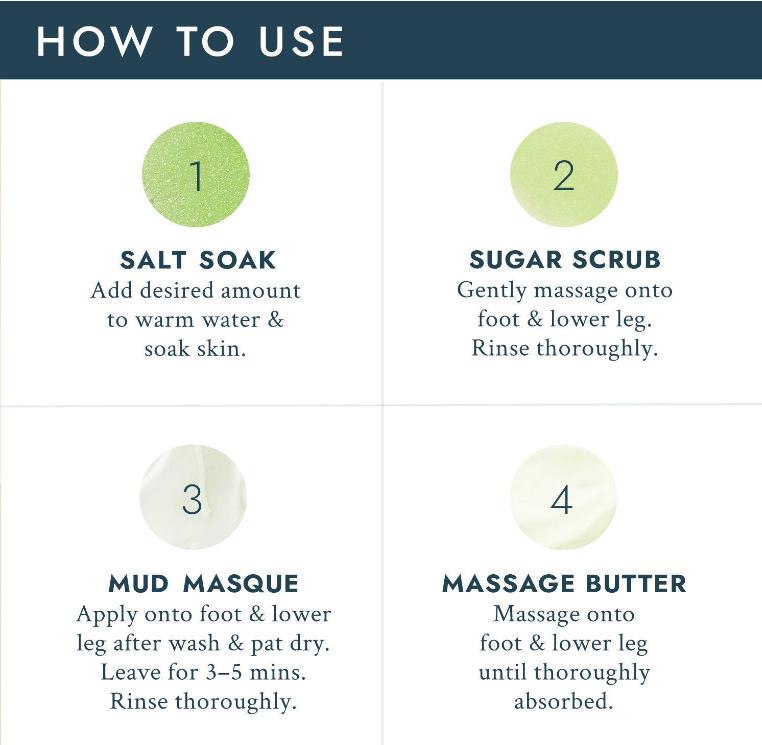 HOW TO USE

1

SALT SOAK
Add desired amount to warm water & soak skin.

2

SUGAR SCRUB
Gently massage onto foot & lower leg. Rinse thoroughly.

3

MUD MASQUE
Apply onto foot & lower leg after wash & pat dry. Leave for 3–5 mins. Rinse thoroughly.

4

MASSAGE BUTTER
Massage onto foot & lower leg until thoroughly absorbed.