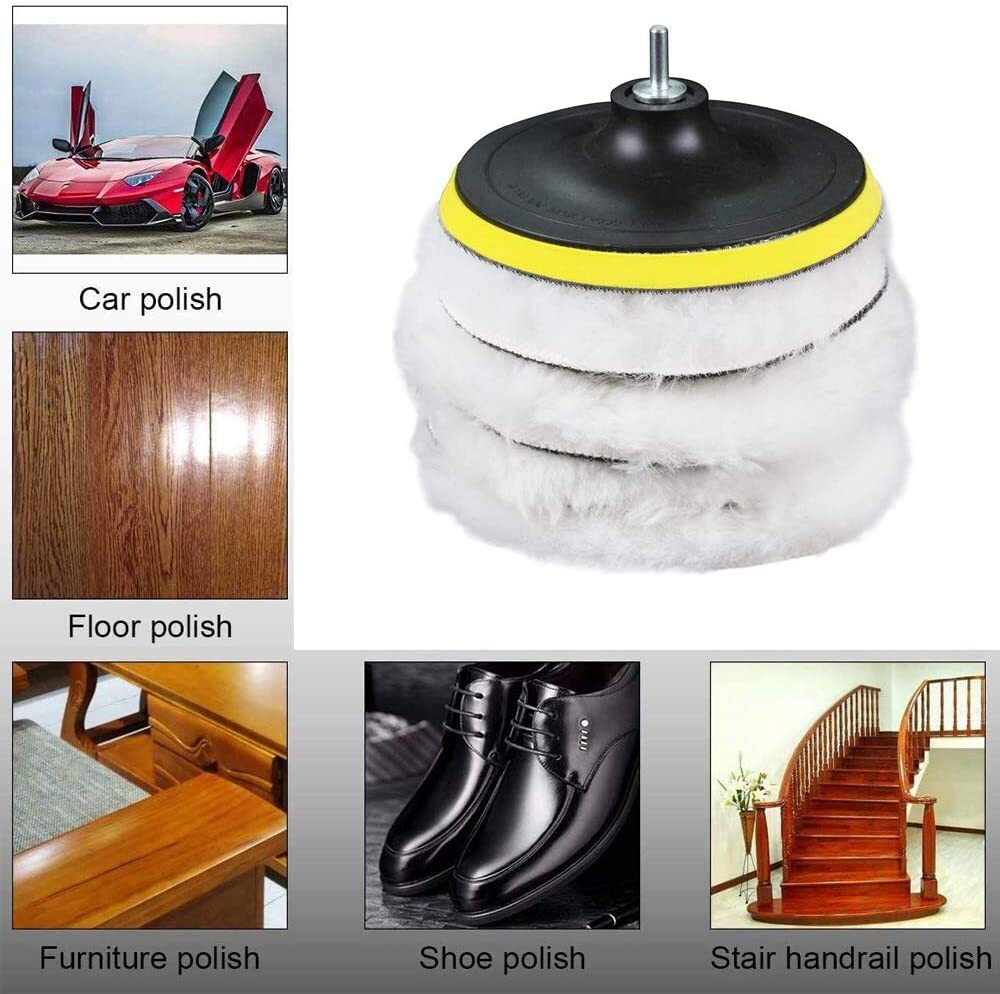 Car polish

Floor polish

Furniture polish

Shoe polish

Stair handrail polish