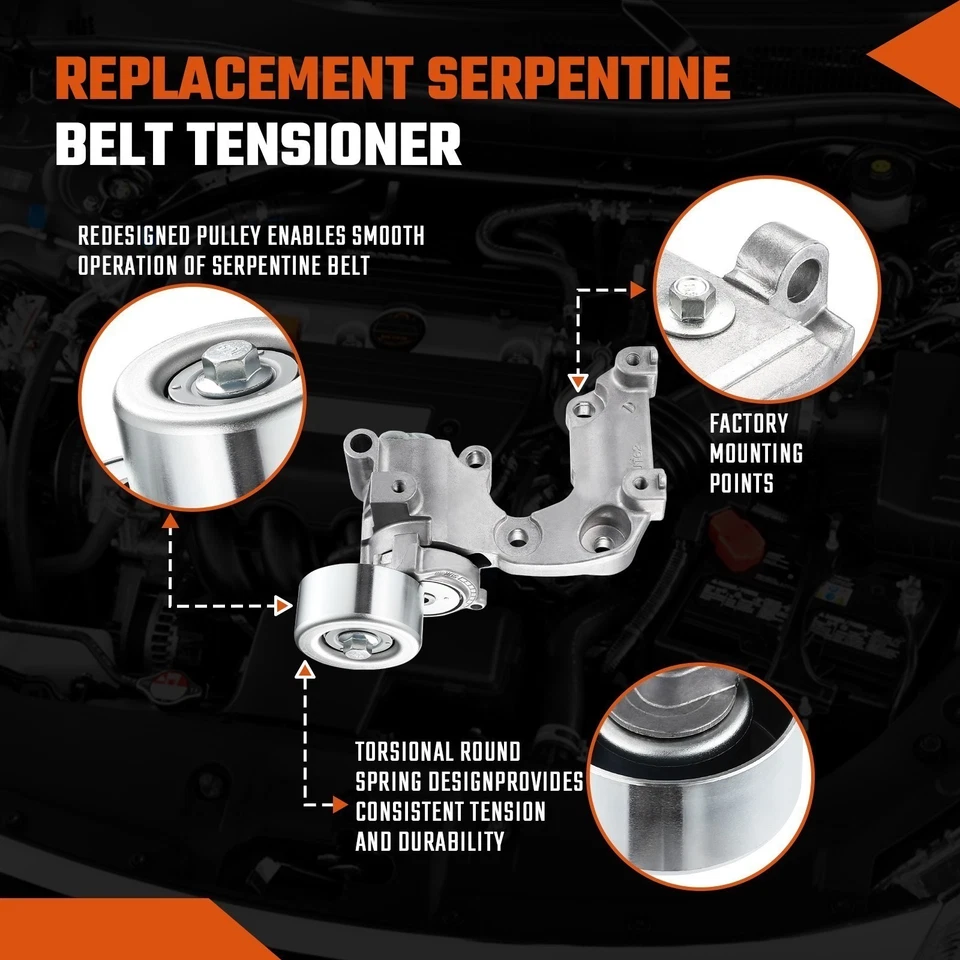 REPLACEMENT SERPENTINE BELT TENSIONER

REDESIGNED PULLEY ENABLES SMOOTH OPERATION OF SERPENTINE BELT

FACTORY MOUNTING POINTS

TORSIONAL ROUND SPRING DESIGNPROVIDES CONSISTENT TENSION AND DURABILITY