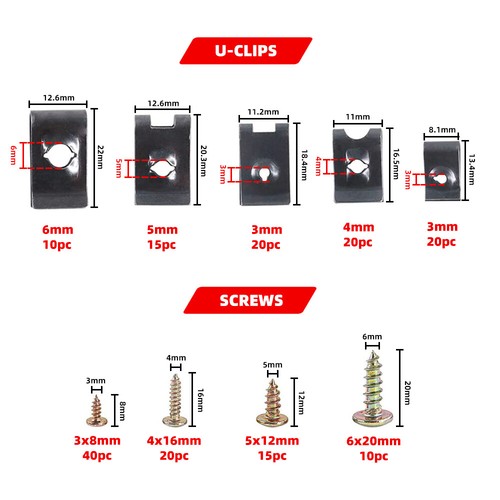 U-CLIPS

12.6mm
6mm
22mm
6mm
10pc

12.6mm
5mm
20.3mm
5mm
15pc

11.2mm
3mm
18.4mm
3mm
20pc

11mm
4mm
16.5mm
4mm
20pc

8.1mm
3mm
13.4mm
3mm
20pc

SCREWS

3mm
8mm
3x8mm
40pc

4mm
16mm
4x16mm
20pc

5mm
12mm
5x12mm
15pc

6mm
20mm
6x20mm
10pc