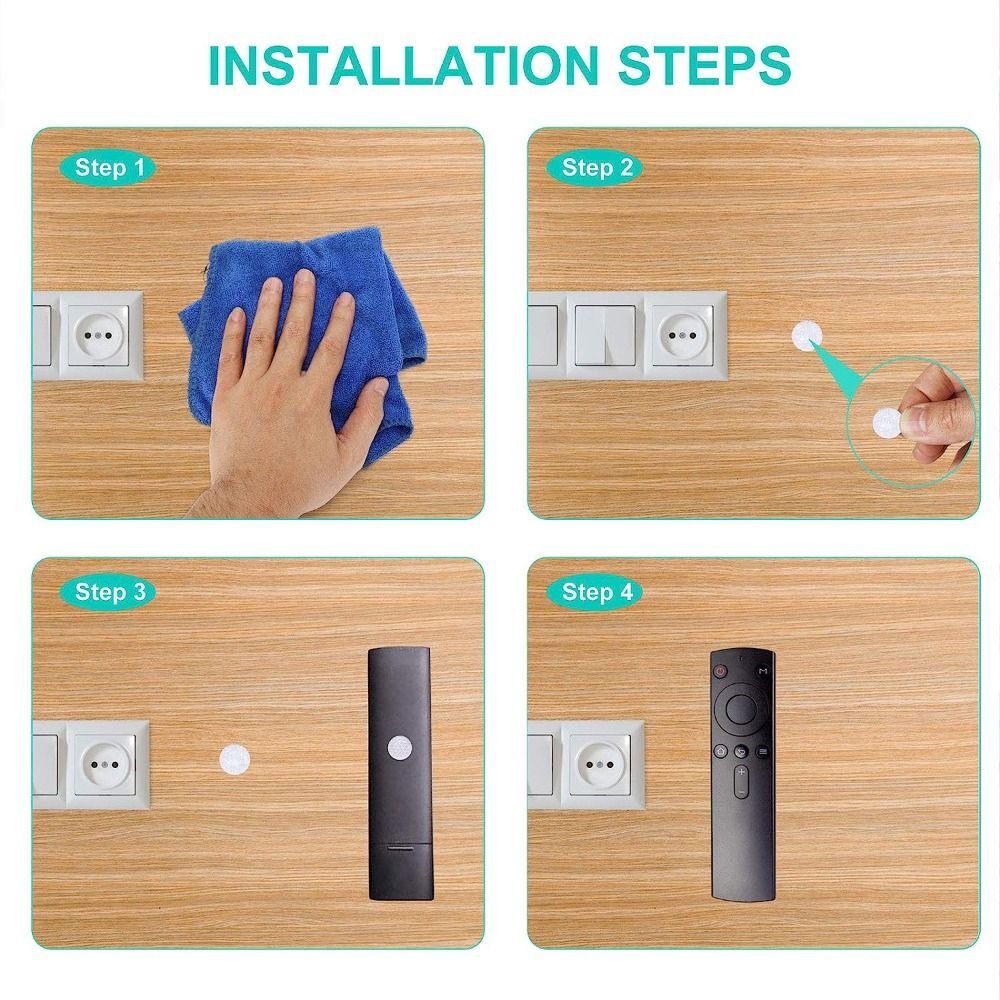 INSTALLATION STEPS

Step 1

Step 2

Step 3

Step 4