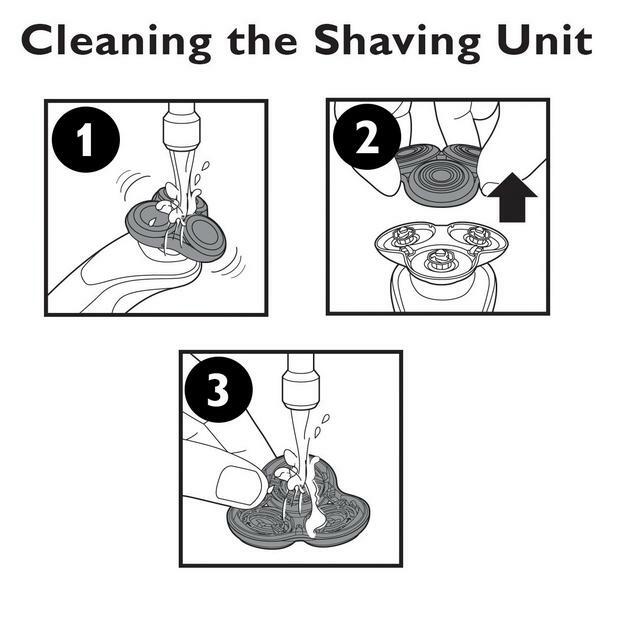 Cleaning the Shaving Unit

1

2

3