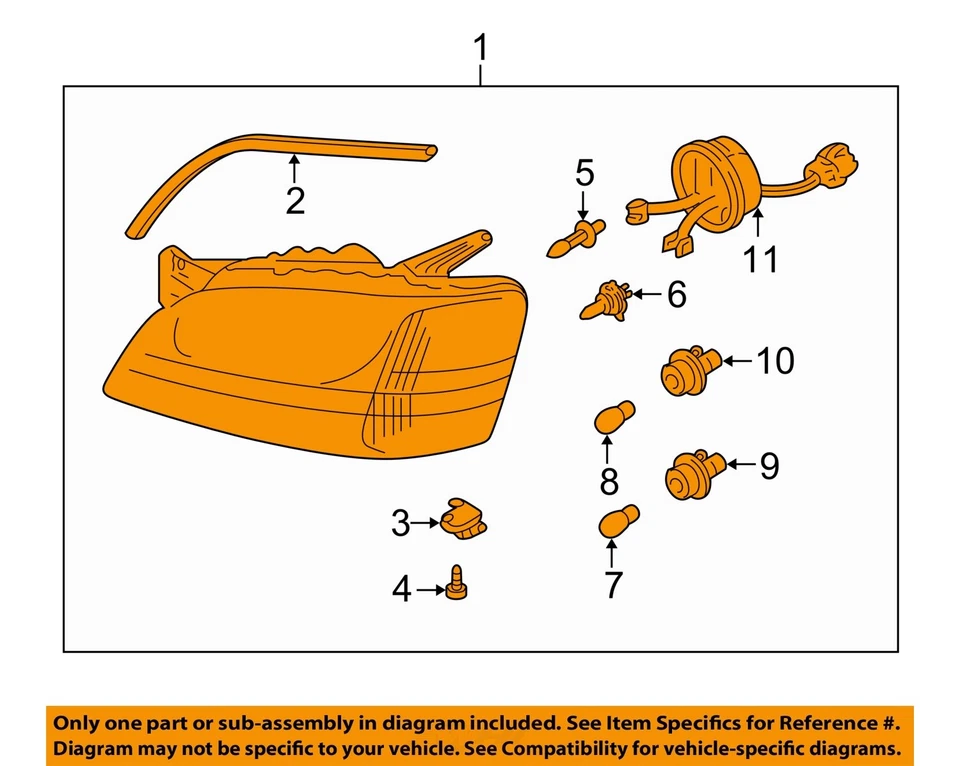 1
2
5
11
6
10
8
9
3
7
4

Only one part or sub-assembly in diagram included. See Item Specifics for Reference #.
Diagram may not be specific to your vehicle. See Compatibility for vehicle-specific diagrams.