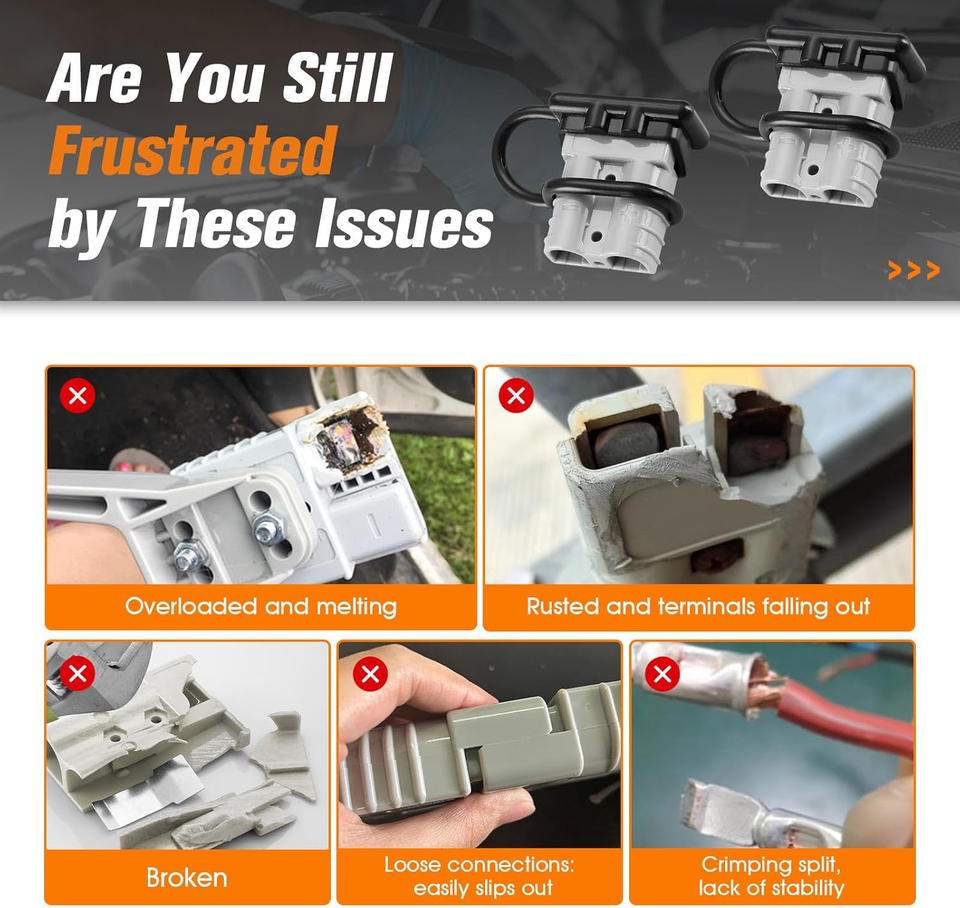 Are You Still Frustrated by These Issues

>>>

Overloaded and melting

Rusted and terminals falling out

Broken

Loose connections: easily slips out

Crimping split, lack of stability