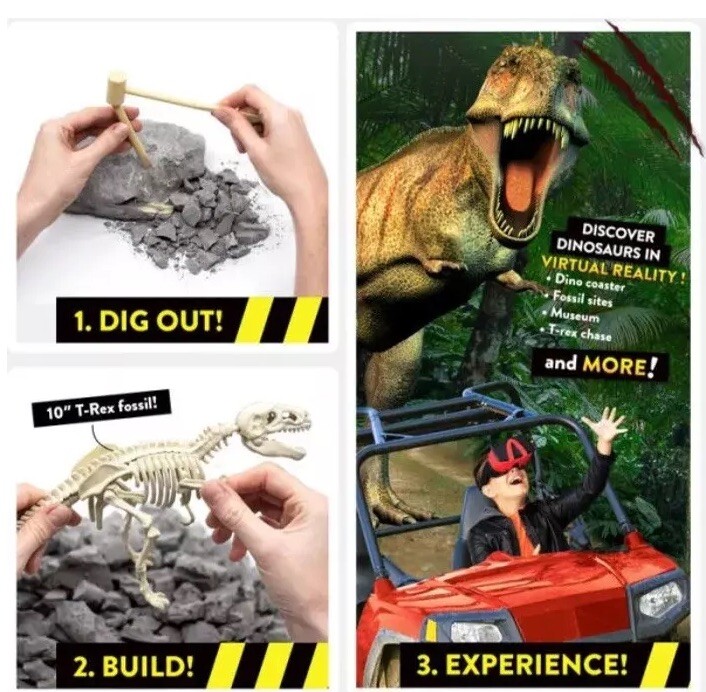 1. DIG OUT!

10" T-Rex fossil!

2. BUILD!

DISCOVER DINOSAURS IN VIRTUAL REALITY!
• Dino coaster
• Fossil sites
• Museum
• T-rex chase

and MORE!

3. EXPERIENCE!