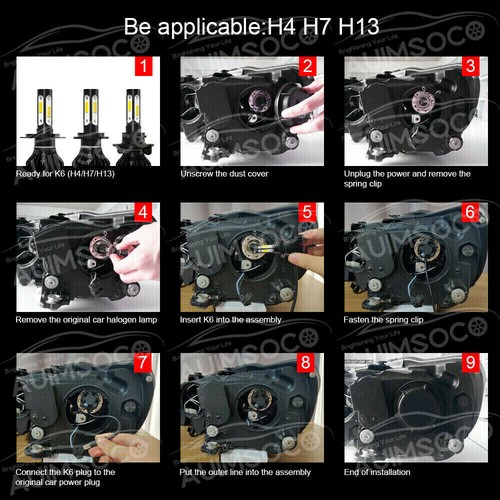 Be applicable:H4 H7 H13

AUIMSOCO
Brightening Your Life

1
Ready for K6 (H4/H7/H13)

2
Unscrew the dust cover

3
Unplug the power and remove the spring clip

4
Remove the original car halogen lamp

5
Insert K6 into the assembly

6
Fasten the spring clip

7
Connect the K6 plug to the original car power plug

8
Put the outer line into the assembly

9
End of installation