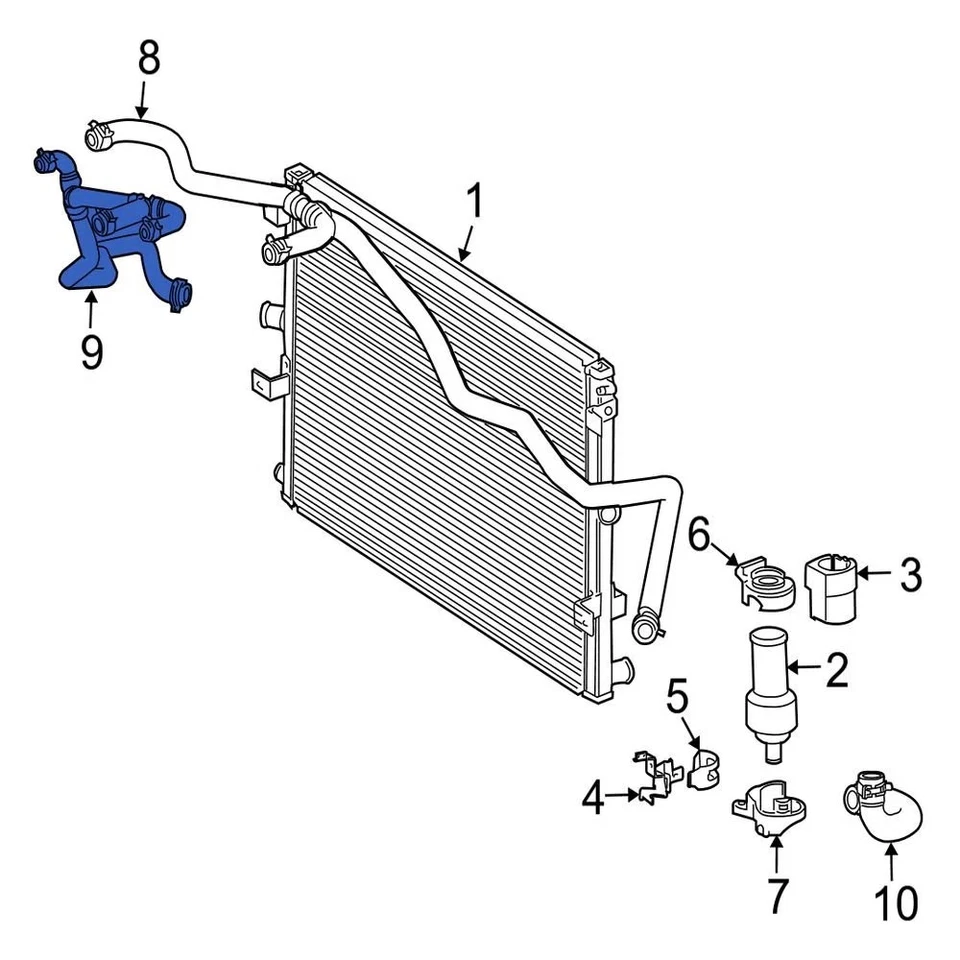 8
1
9
6
3
2
5
4
7
10