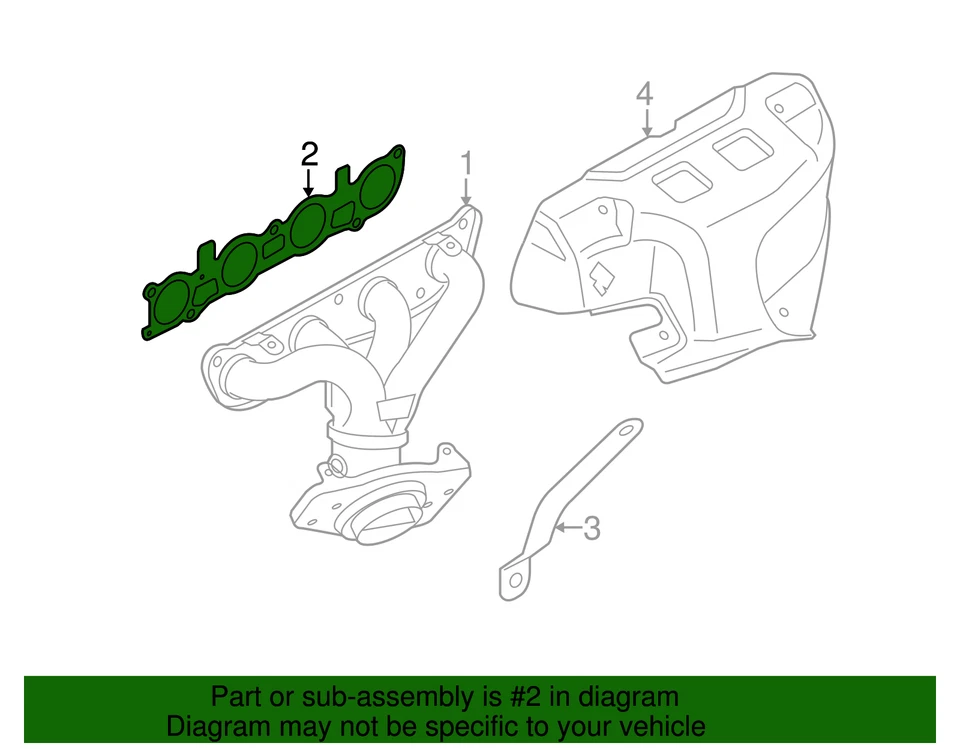 2
1
4
3

Part or sub-assembly is #2 in diagram
Diagram may not be specific to your vehicle