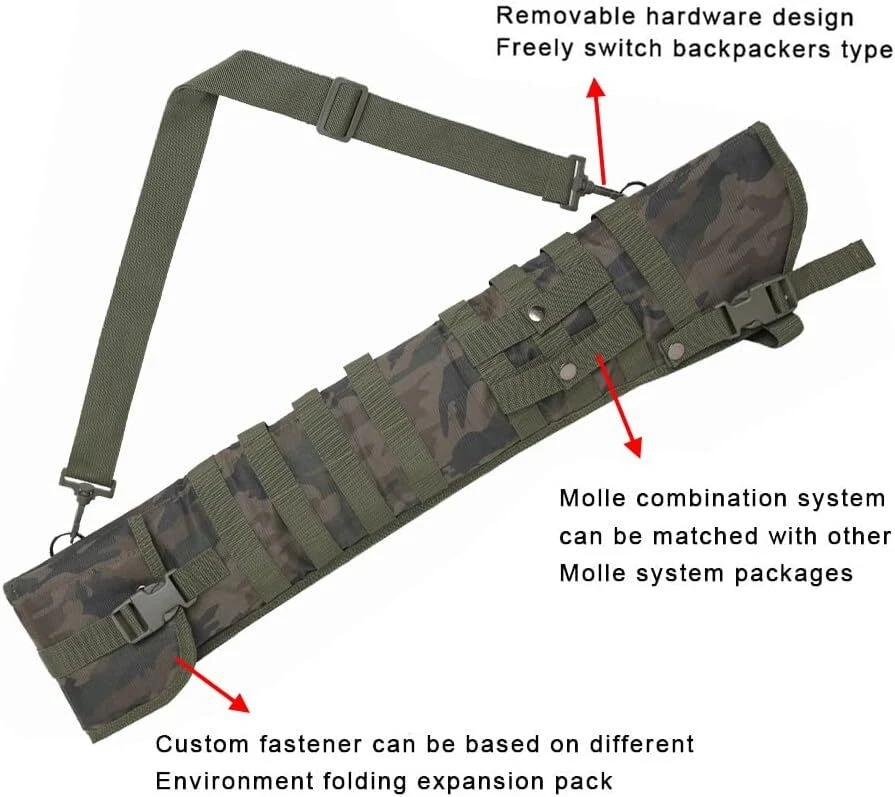 Removable hardware design
Freely switch backpackers type

Molle combination system
can be matched with other
Molle system packages

Custom fastener can be based on different
Environment folding expansion pack