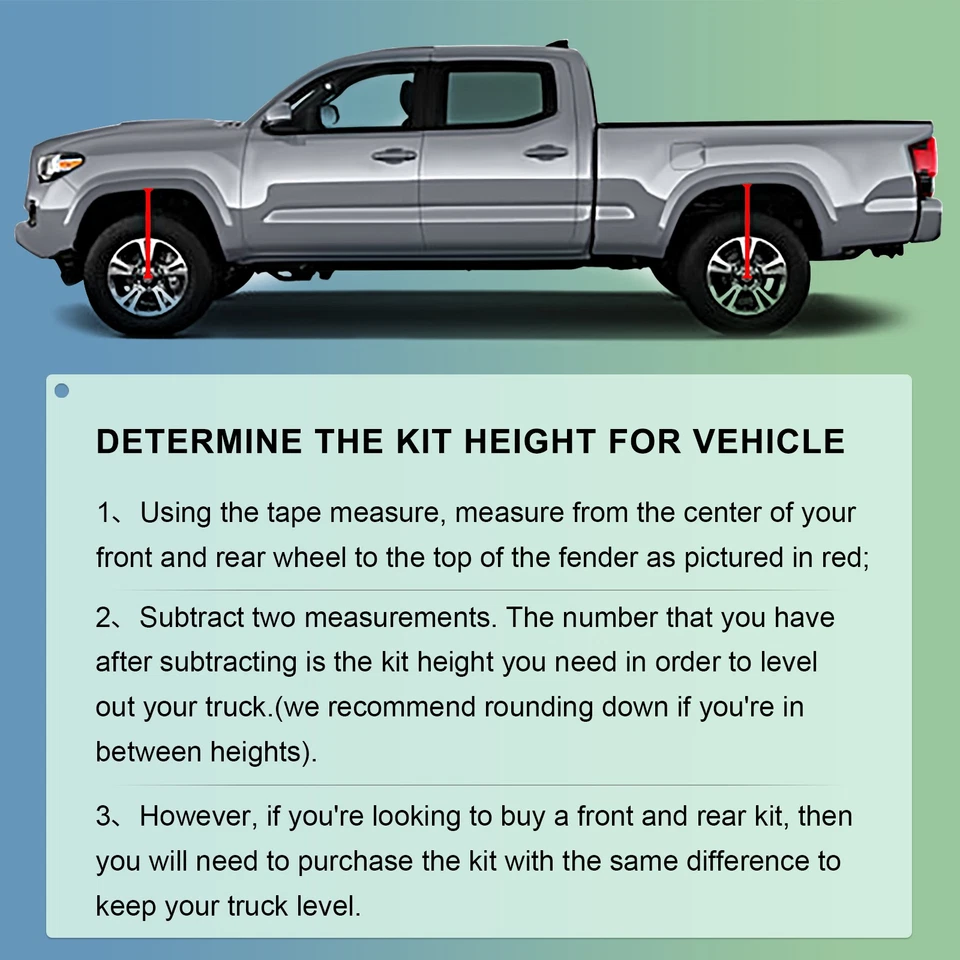 DETERMINE THE KIT HEIGHT FOR VEHICLE

1、Using the tape measure, measure from the center of your front and rear wheel to the top of the fender as pictured in red;

2、Subtract two measurements. The number that you have after subtracting is the kit height you need in order to level out your truck.(we recommend rounding down if you're in between heights).

3、However, if you're looking to buy a front and rear kit, then you will need to purchase the kit with the same difference to keep your truck level.