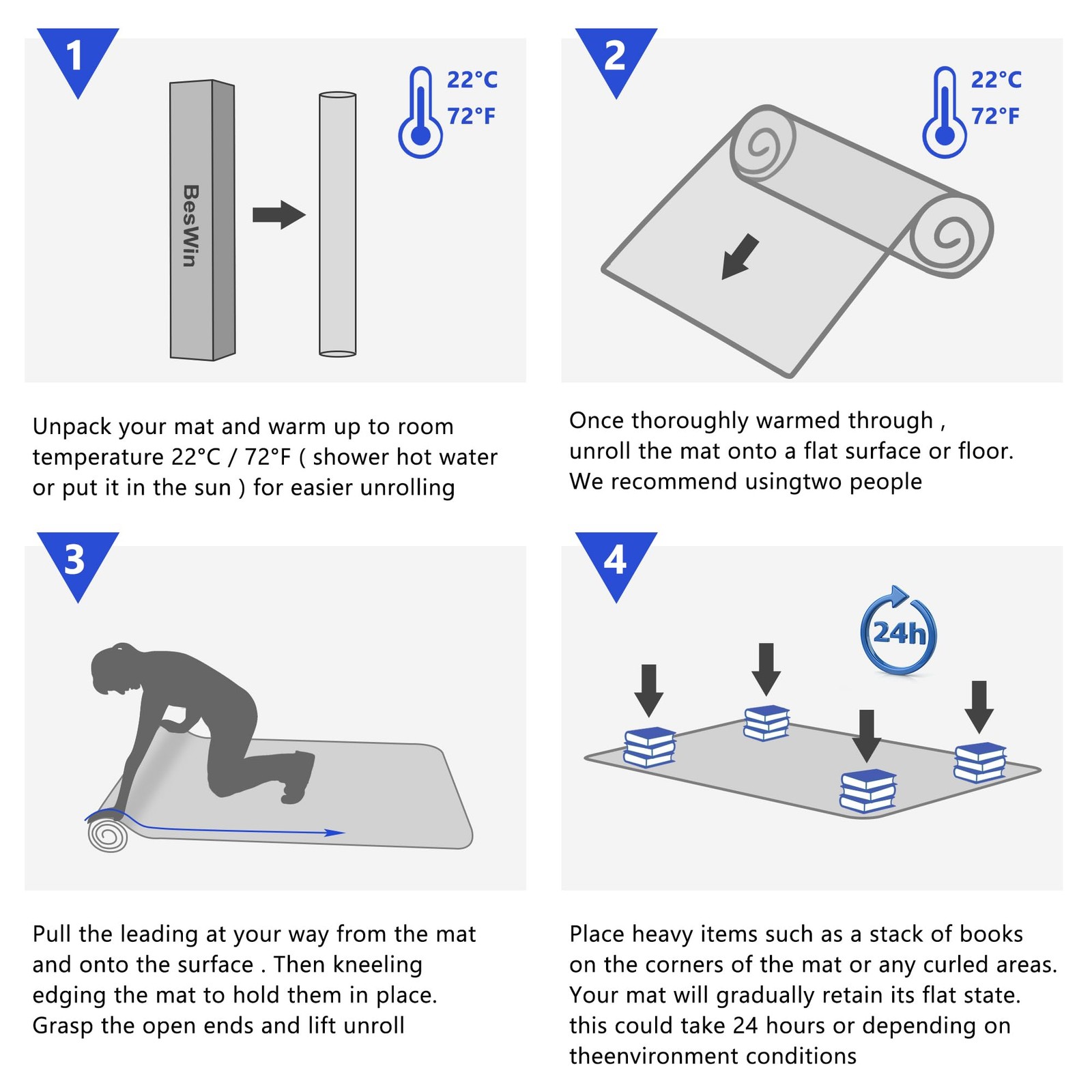 1

BesWin

22°C
72°F

Unpack your mat and warm up to room temperature 22°C / 72°F ( shower hot water or put it in the sun ) for easier unrolling

2

22°C
72°F

Once thoroughly warmed through ,
unroll the mat onto a flat surface or floor.
We recommend usingtwo people

3

Pull the leading at your way from the mat and onto the surface . Then kneeling edging the mat to hold them in place. Grasp the open ends and lift unroll

4

24h

Place heavy items such as a stack of books on the corners of the mat or any curled areas. Your mat will gradually retain its flat state. this could take 24 hours or depending on theenvironment conditions