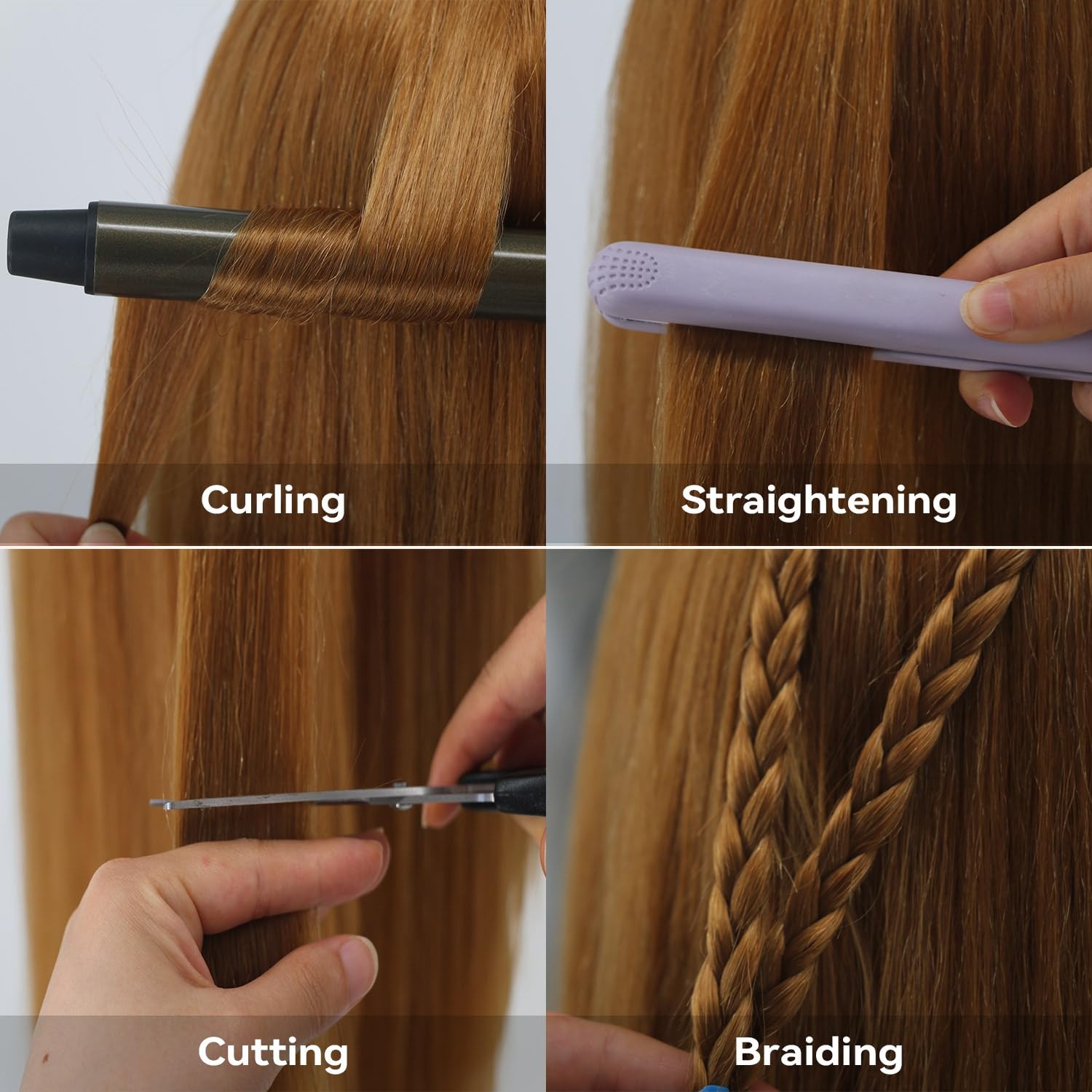 Curling

Straightening

Cutting

Braiding