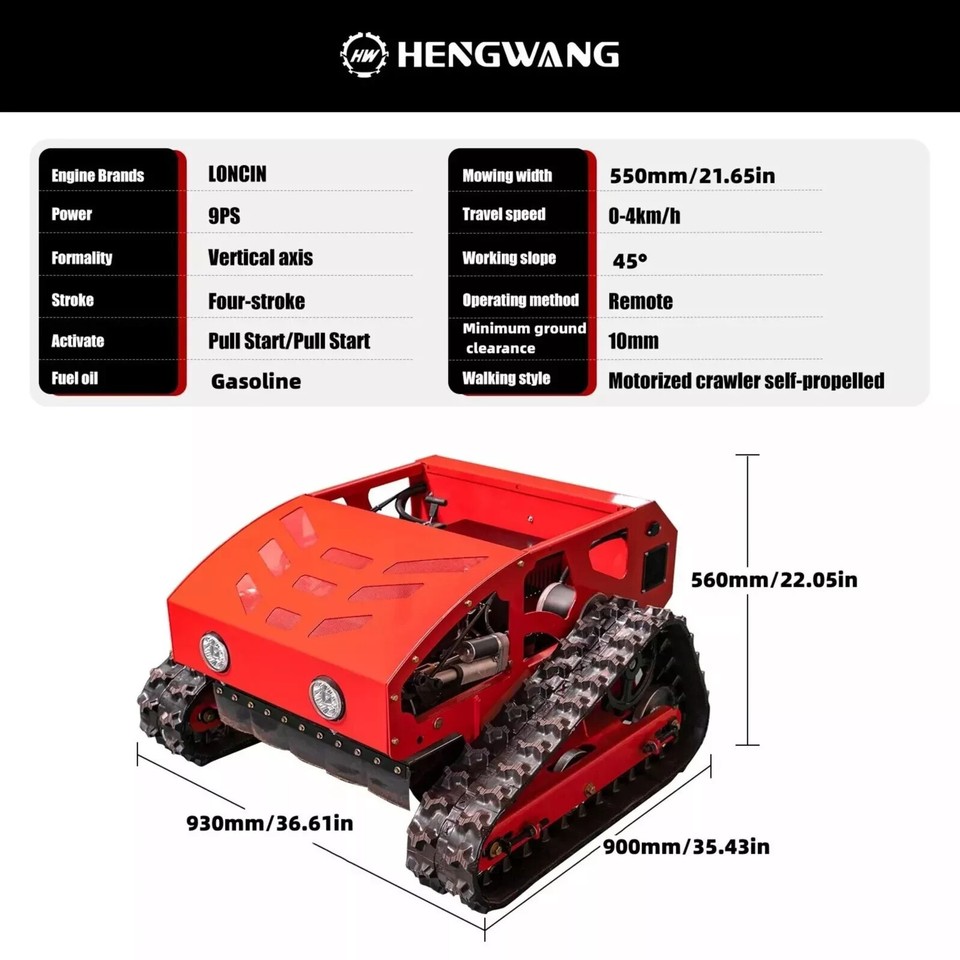 HW HENGWANG

| Engine Brands | LONCIN |
|---|---|
| Power | 9PS |
| Formality | Vertical axis |
| Stroke | Four-stroke |
| Activate | Pull Start/Pull Start |
| Fuel oil | Gasoline |

| Mowing width | 550mm/21.65in |
|---|---|
| Travel speed | 0-4km/h |
| Working slope | 45° |
| Operating method | Remote |
| Minimum ground clearance | 10mm |
| Walking style | Motorized crawler self-propelled |

560mm/22.05in

930mm/36.61in

900mm/35.43in