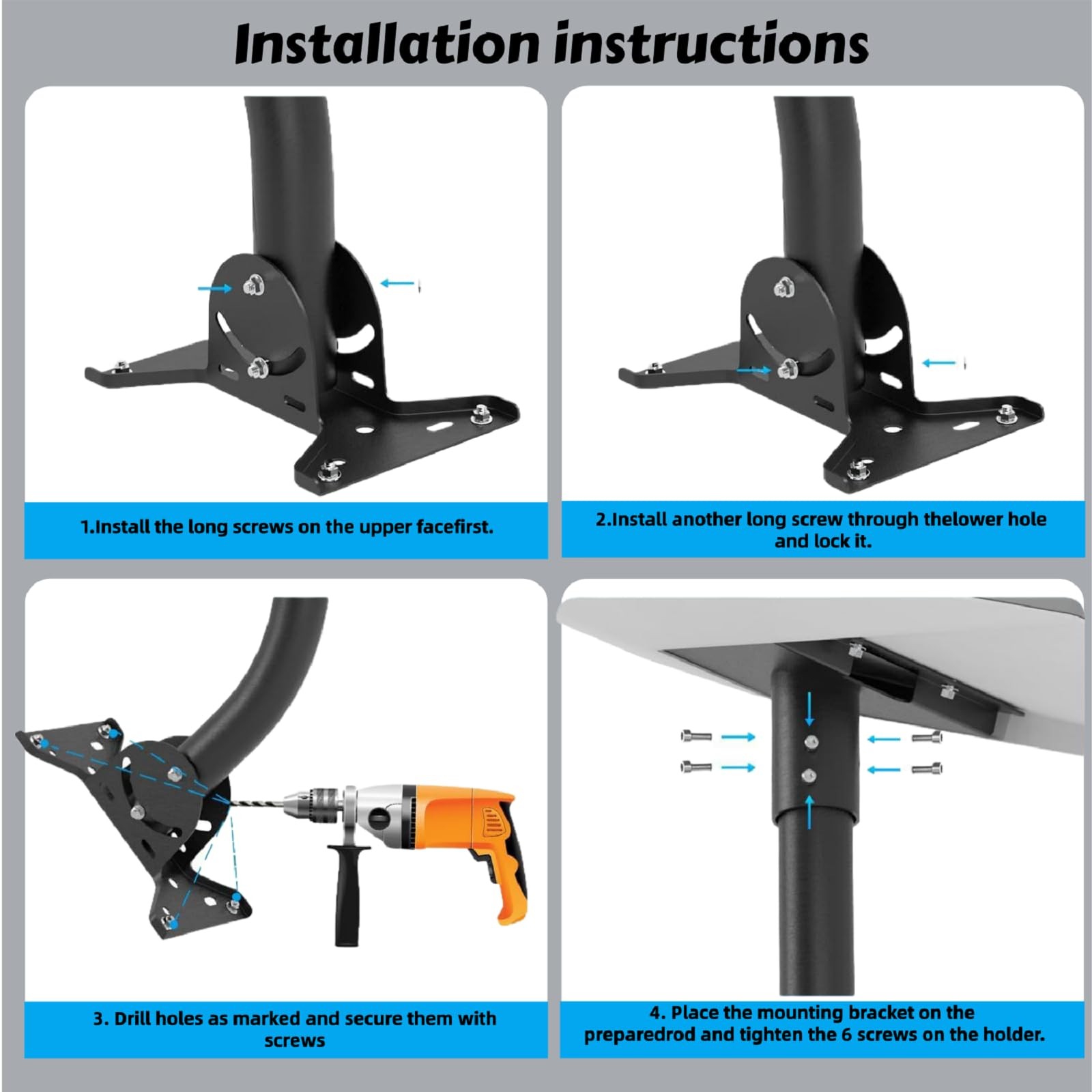 Installation instructions

1.Install the long screws on the upper facefirst.

2.Install another long screw through thelower hole and lock it.

3. Drill holes as marked and secure them with screws

4. Place the mounting bracket on the preparedrod and tighten the 6 screws on the holder.