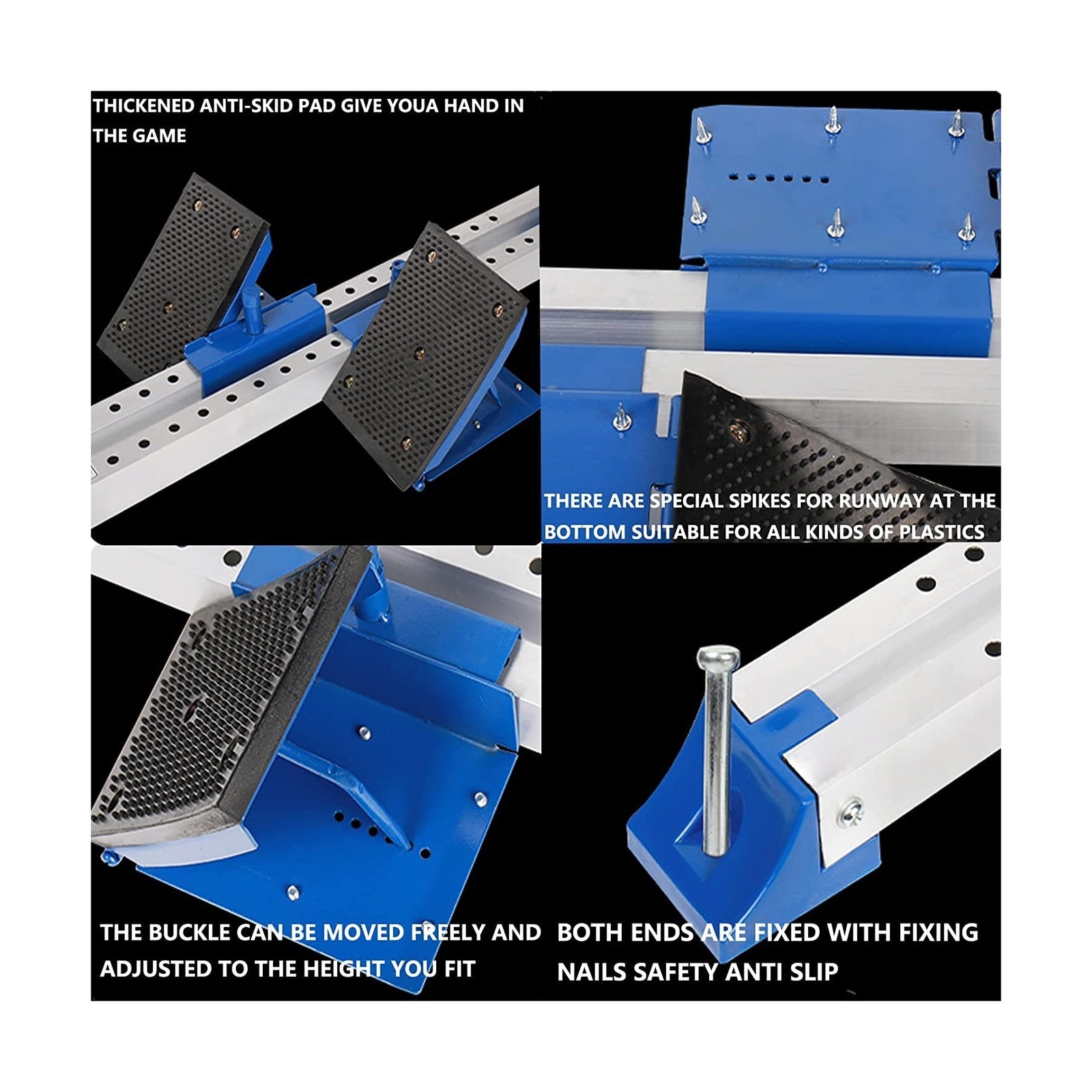 THICKENED ANTI-SKID PAD GIVE YOUA HAND IN THE GAME

THERE ARE SPECIAL SPIKES FOR RUNWAY AT THE BOTTOM SUITABLE FOR ALL KINDS OF PLASTICS

THE BUCKLE CAN BE MOVED FREELY AND ADJUSTED TO THE HEIGHT YOU FIT

BOTH ENDS ARE FIXED WITH FIXING NAILS SAFETY ANTI SLIP