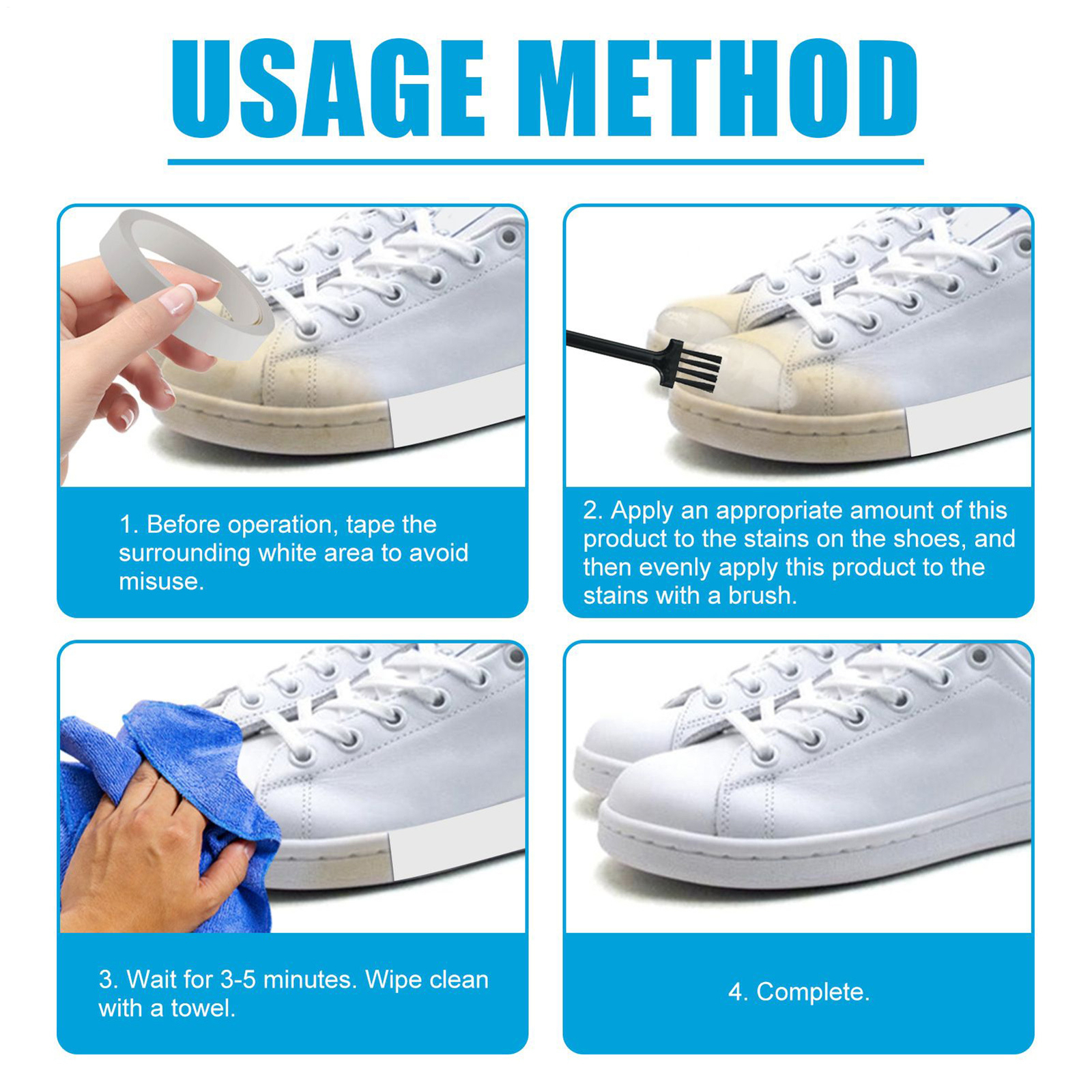 USAGE METHOD

1. Before operation, tape the surrounding white area to avoid misuse.

2. Apply an appropriate amount of this product to the stains on the shoes, and then evenly apply this product to the stains with a brush.

3. Wait for 3-5 minutes. Wipe clean with a towel.

4. Complete.