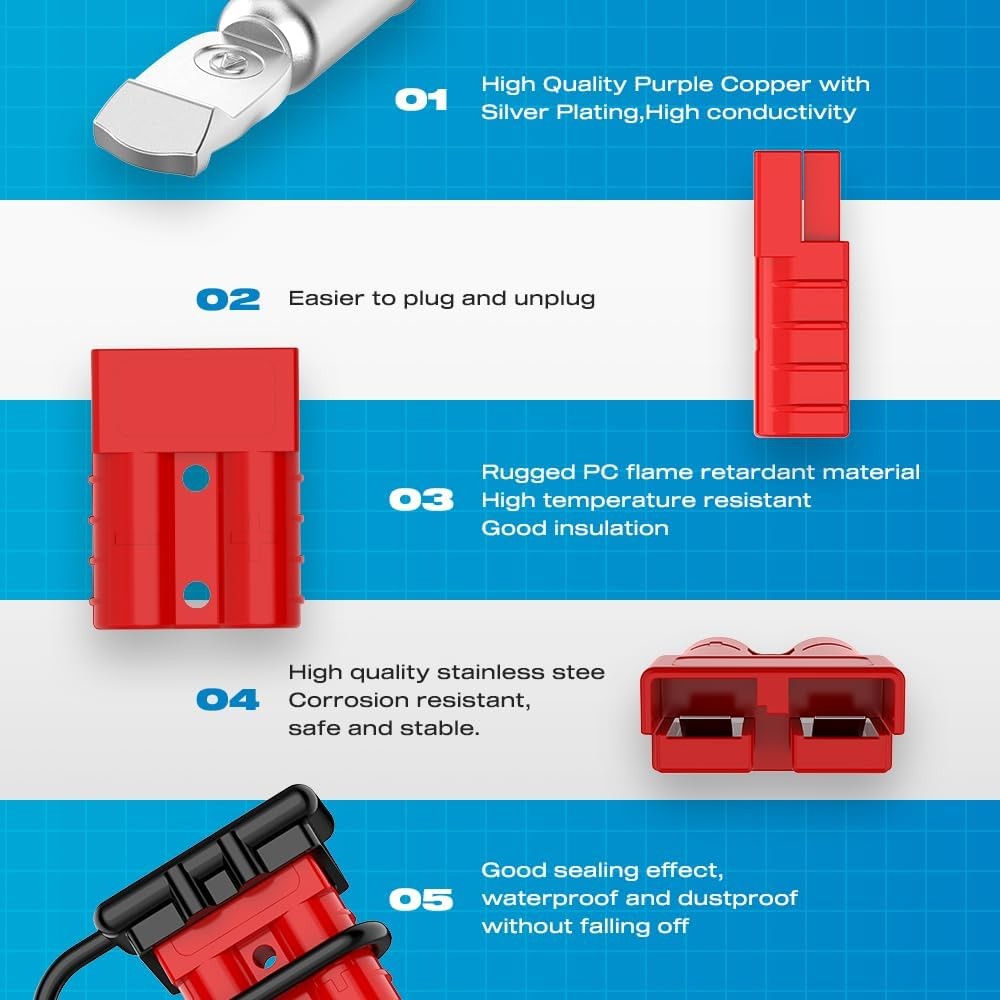 01 High Quality Purple Copper with Silver Plating,High conductivity

02 Easier to plug and unplug

03 Rugged PC flame retardant material
High temperature resistant
Good insulation

04 High quality stainless stee
Corrosion resistant,
safe and stable.

05 Good sealing effect,
waterproof and dustproof
without falling off