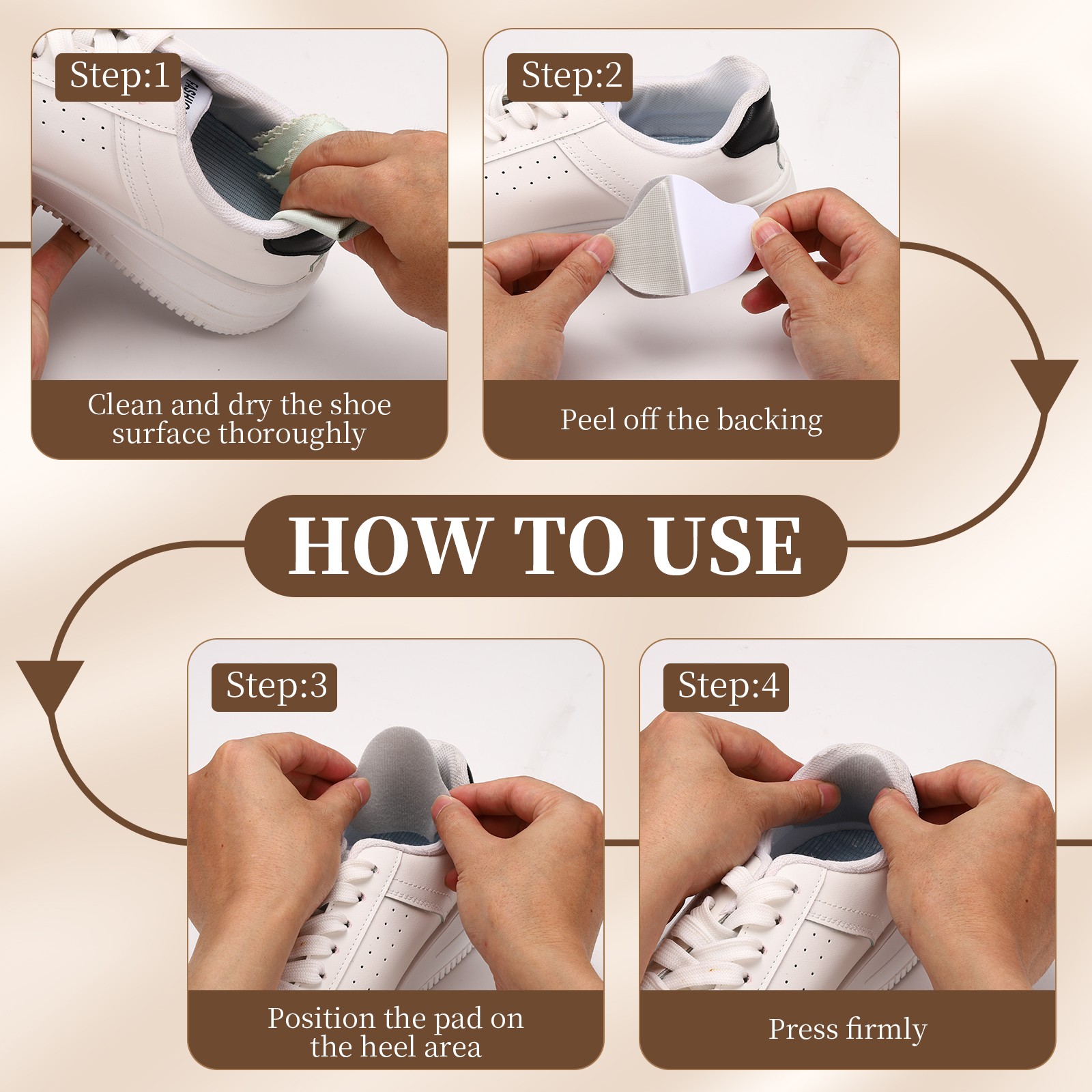 Step:1

Clean and dry the shoe surface thoroughly

Step:2

Peel off the backing

HOW TO USE

Step:3

Position the pad on the heel area

Step:4

Press firmly