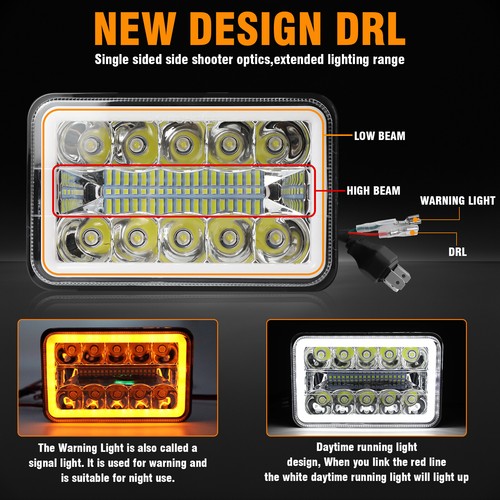 NEW DESIGN DRL

Single sided side shooter optics,extended lighting range

LOW BEAM

HIGH BEAM

WARNING LIGHT

DRL

The Warning Light is also called a signal light. It is used for warning and is suitable for night use.

Daytime running light design, When you link the red line the white daytime running light will light up