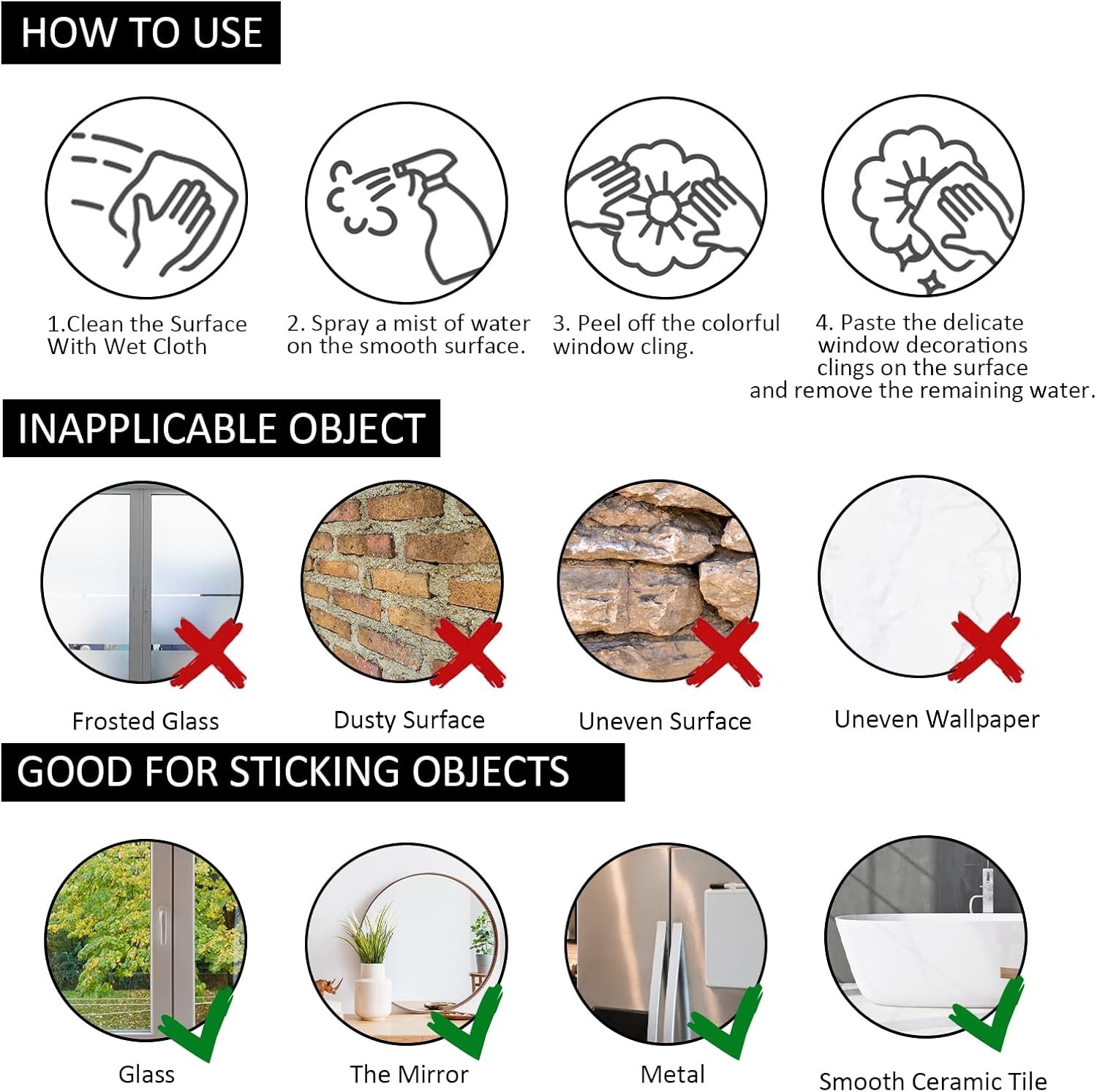 HOW TO USE

1.Clean the Surface With Wet Cloth

2. Spray a mist of water on the smooth surface.

3. Peel off the colorful window cling.

4. Paste the delicate window decorations clings on the surface and remove the remaining water.

INAPPLICABLE OBJECT

Frosted Glass

Dusty Surface

Uneven Surface

Uneven Wallpaper

GOOD FOR STICKING OBJECTS

Glass

The Mirror

Metal

Smooth Ceramic Tile