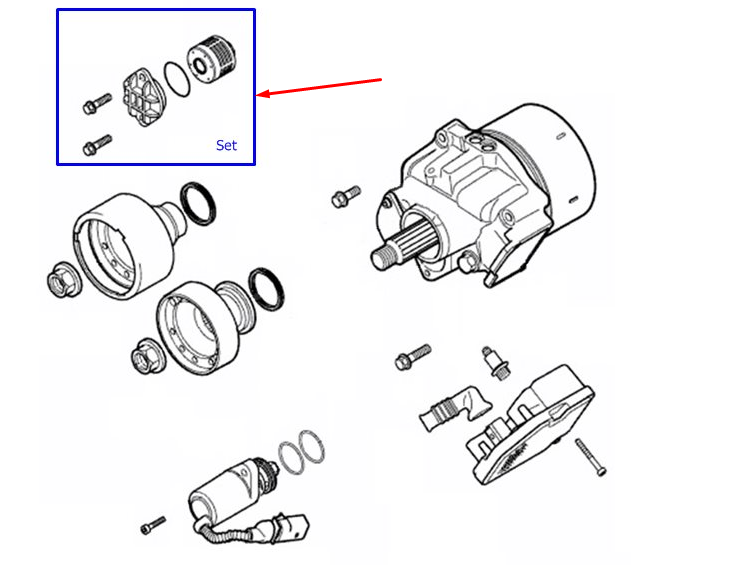 Set