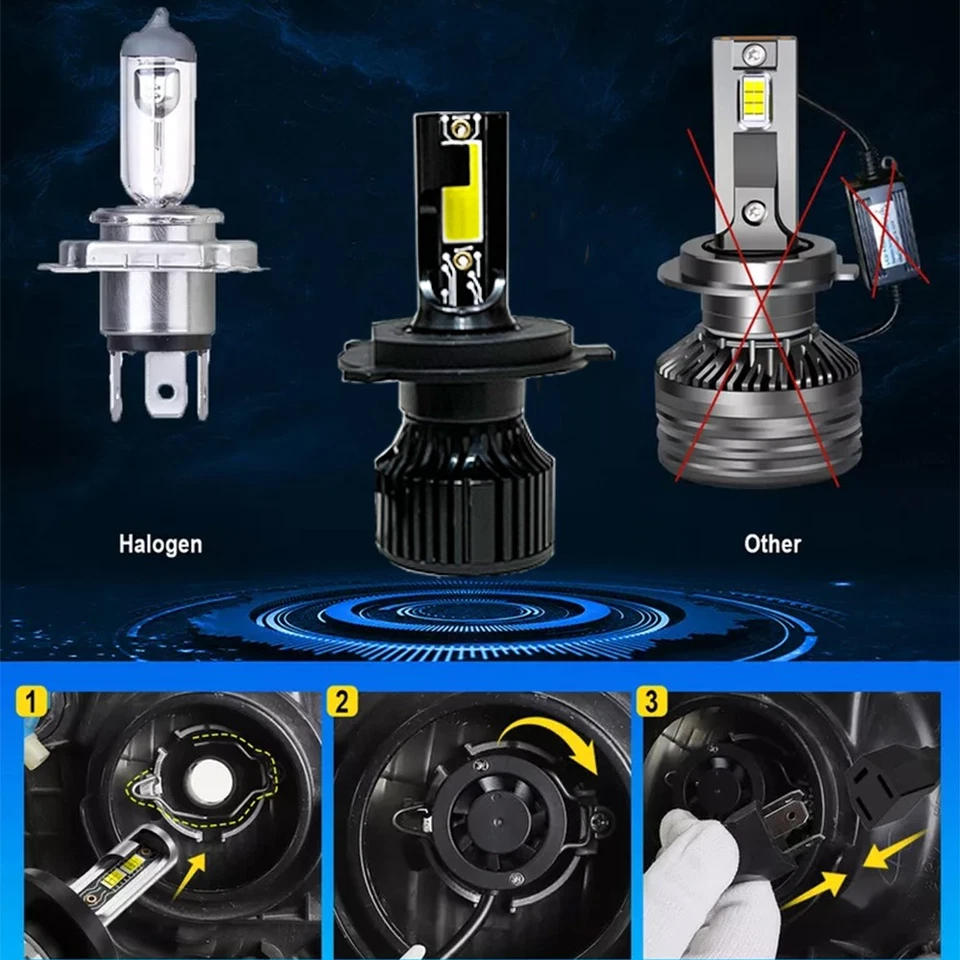 Halogen

Other

1

2

3