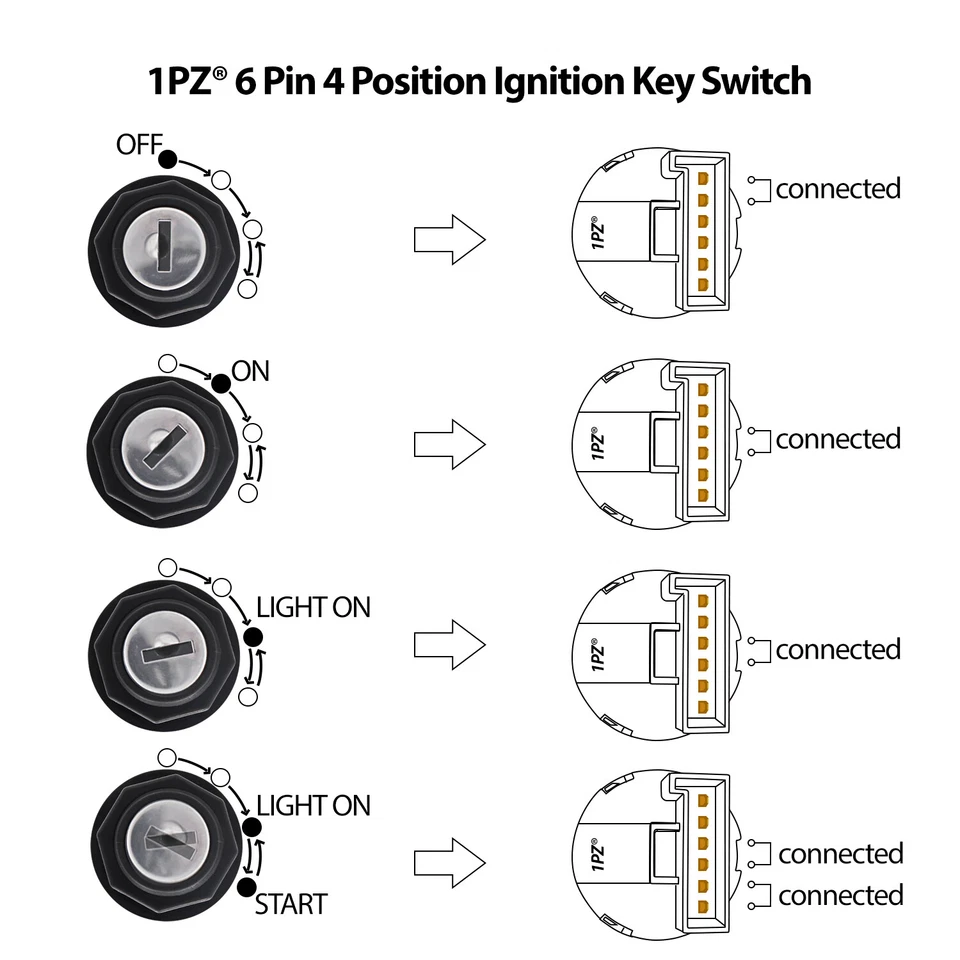 1PZ® 6 Pin 4 Position Ignition Key Switch

OFF

1PZ®

connected

ON

1PZ®

connected

LIGHT ON

1PZ®

connected

LIGHT ON

START

1PZ®

connected

connected