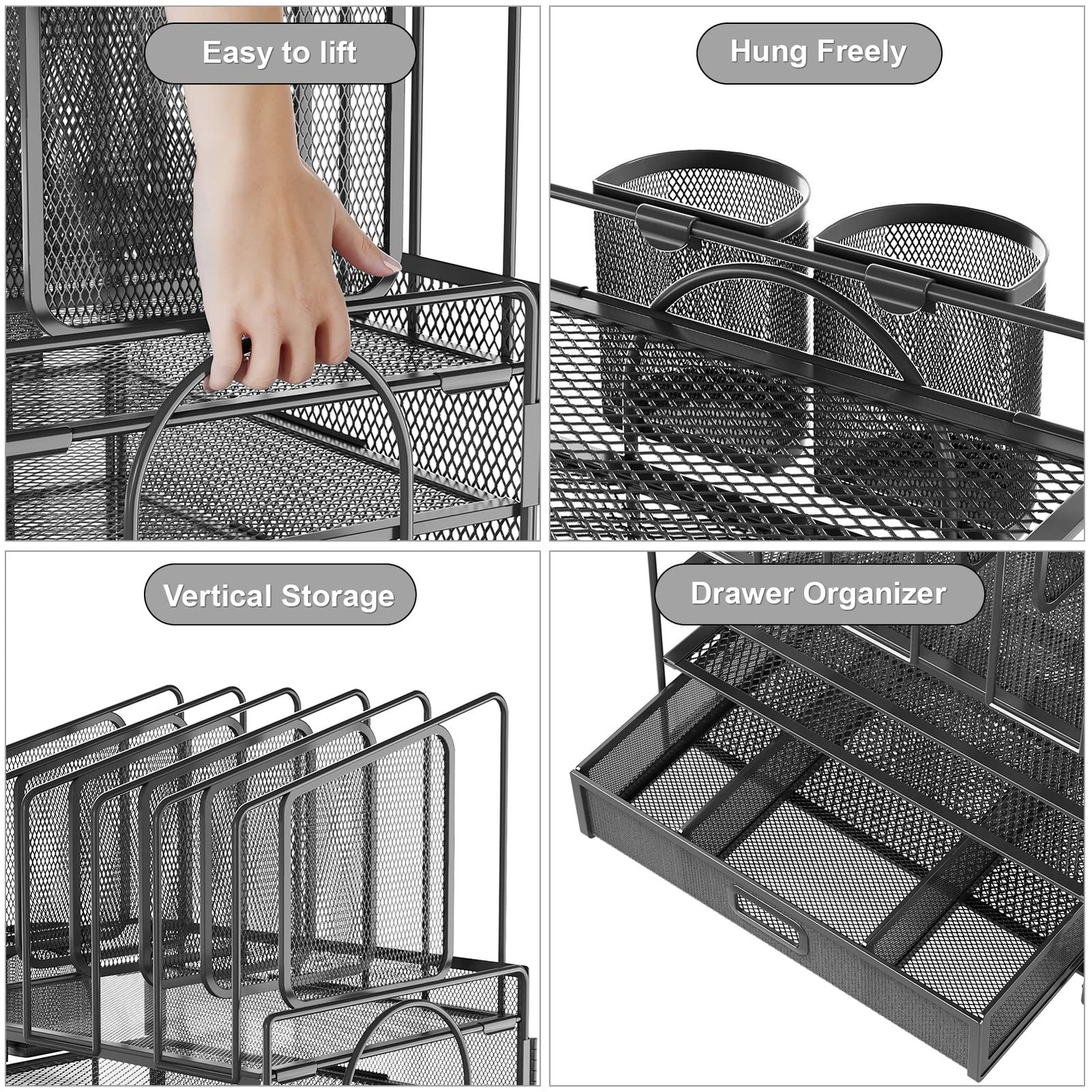 Easy to lift

Hung Freely

Vertical Storage

Drawer Organizer