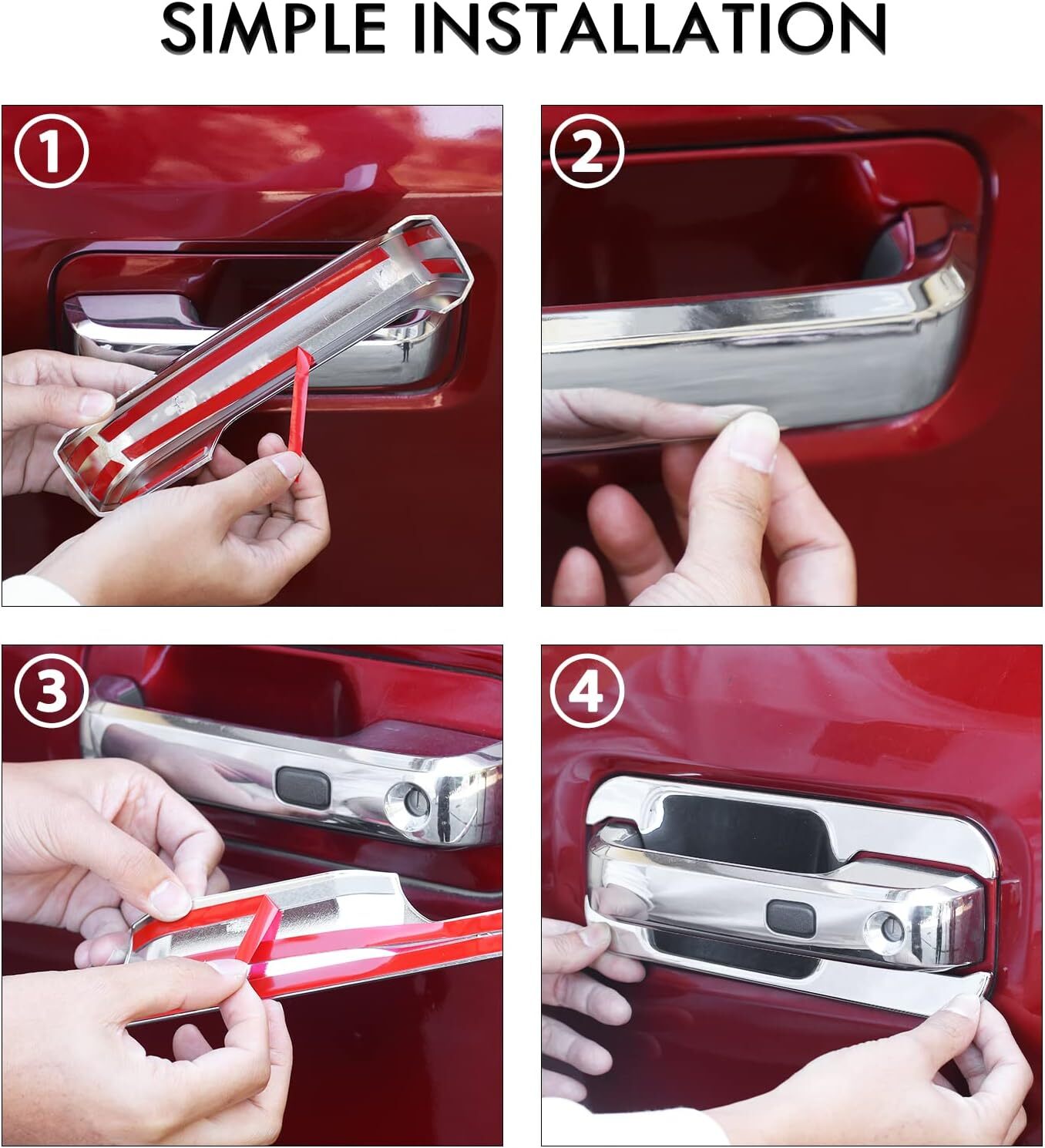 SIMPLE INSTALLATION

1

2

3

4