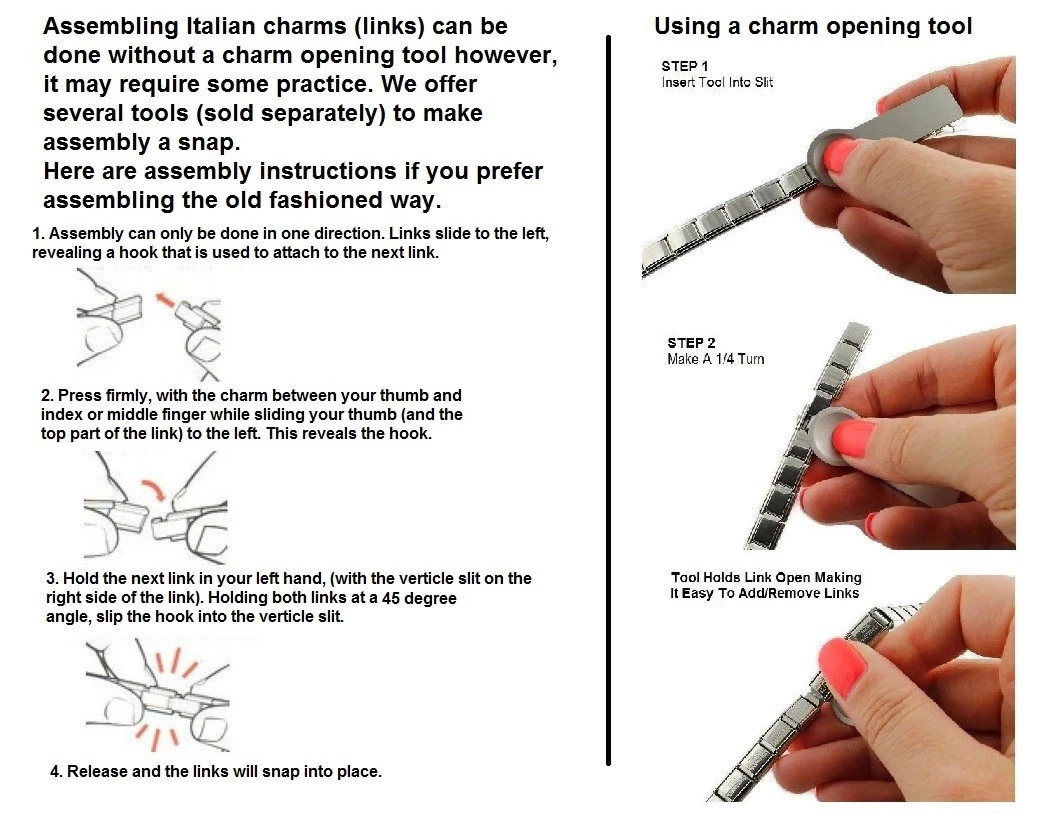 Assembling Italian charms (links) can be done without a charm opening tool however, it may require some practice. We offer several tools (sold separately) to make assembly a snap.
Here are assembly instructions if you prefer assembling the old fashioned way.

1. Assembly can only be done in one direction. Links slide to the left, revealing a hook that is used to attach to the next link.

2. Press firmly, with the charm between your thumb and index or middle finger while sliding your thumb (and the top part of the link) to the left. This reveals the hook.

3. Hold the next link in your left hand, (with the verticle slit on the right side of the link). Holding both links at a 45 degree angle, slip the hook into the verticle slit.

4. Release and the links will snap into place.

Using a charm opening tool

STEP 1
Insert Tool Into Slit

STEP 2
Make A 1/4 Turn

Tool Holds Link Open Making It Easy To Add/Remove Links