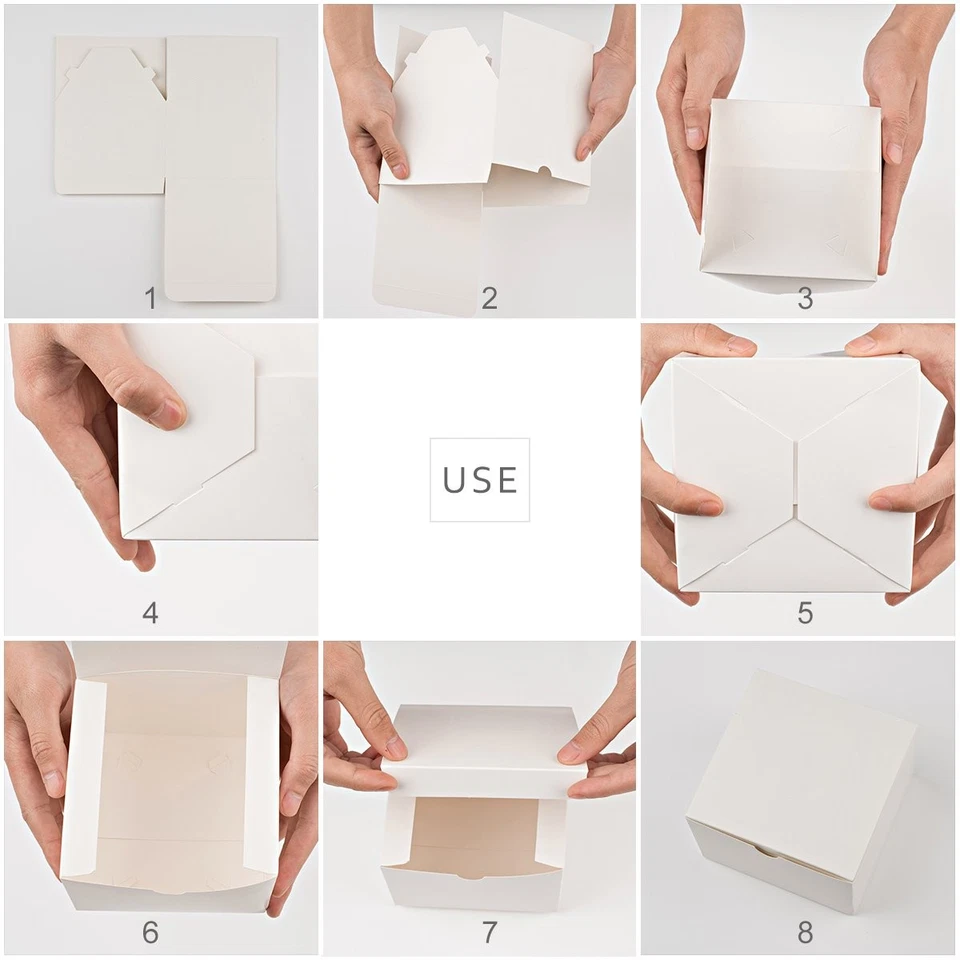 1

2

3

4

USE

5

6

7

8