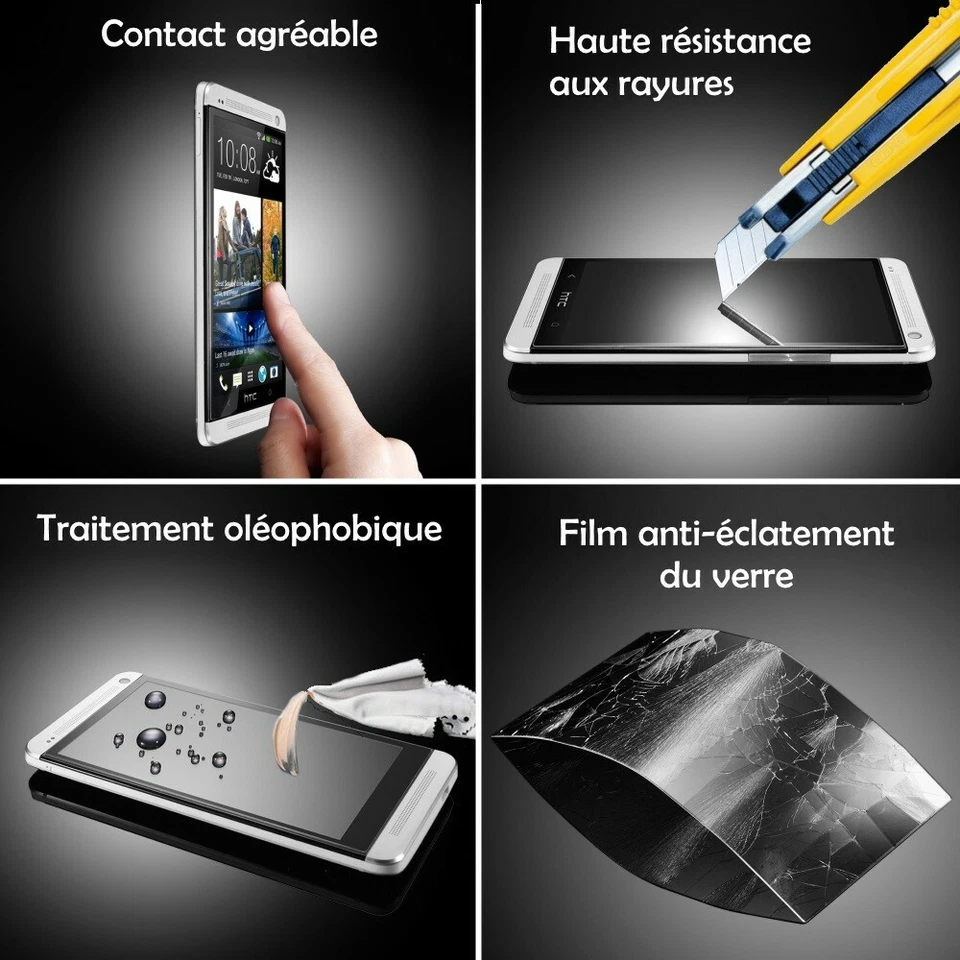 Contact agréable

10:08

htc

Haute résistance aux rayures

htc

Traitement oléophobique

Film anti-éclatement du verre