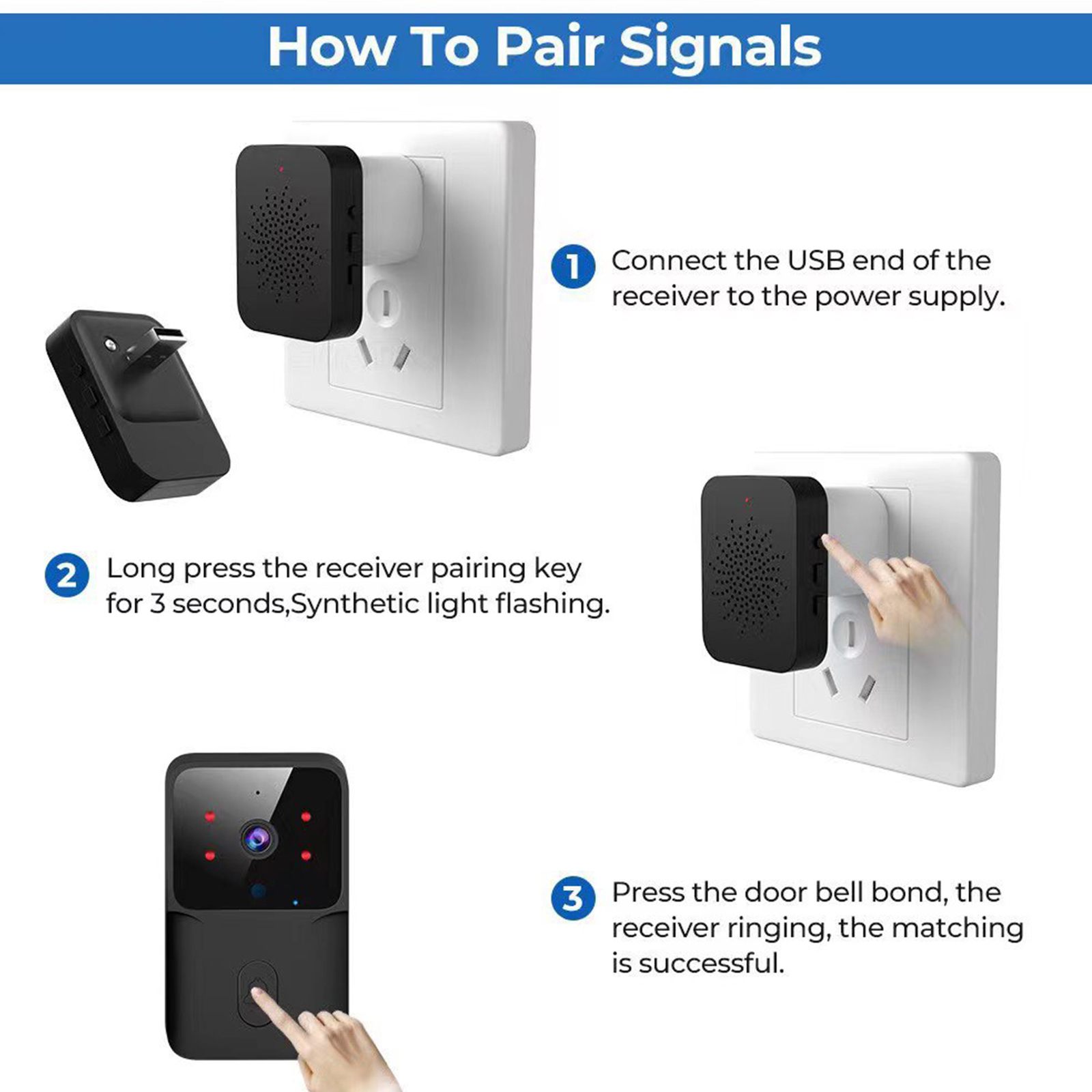 How To Pair Signals

1 Connect the USB end of the receiver to the power supply.

2 Long press the receiver pairing key for 3 seconds,Synthetic light flashing.

3 Press the door bell bond, the receiver ringing, the matching is successful.