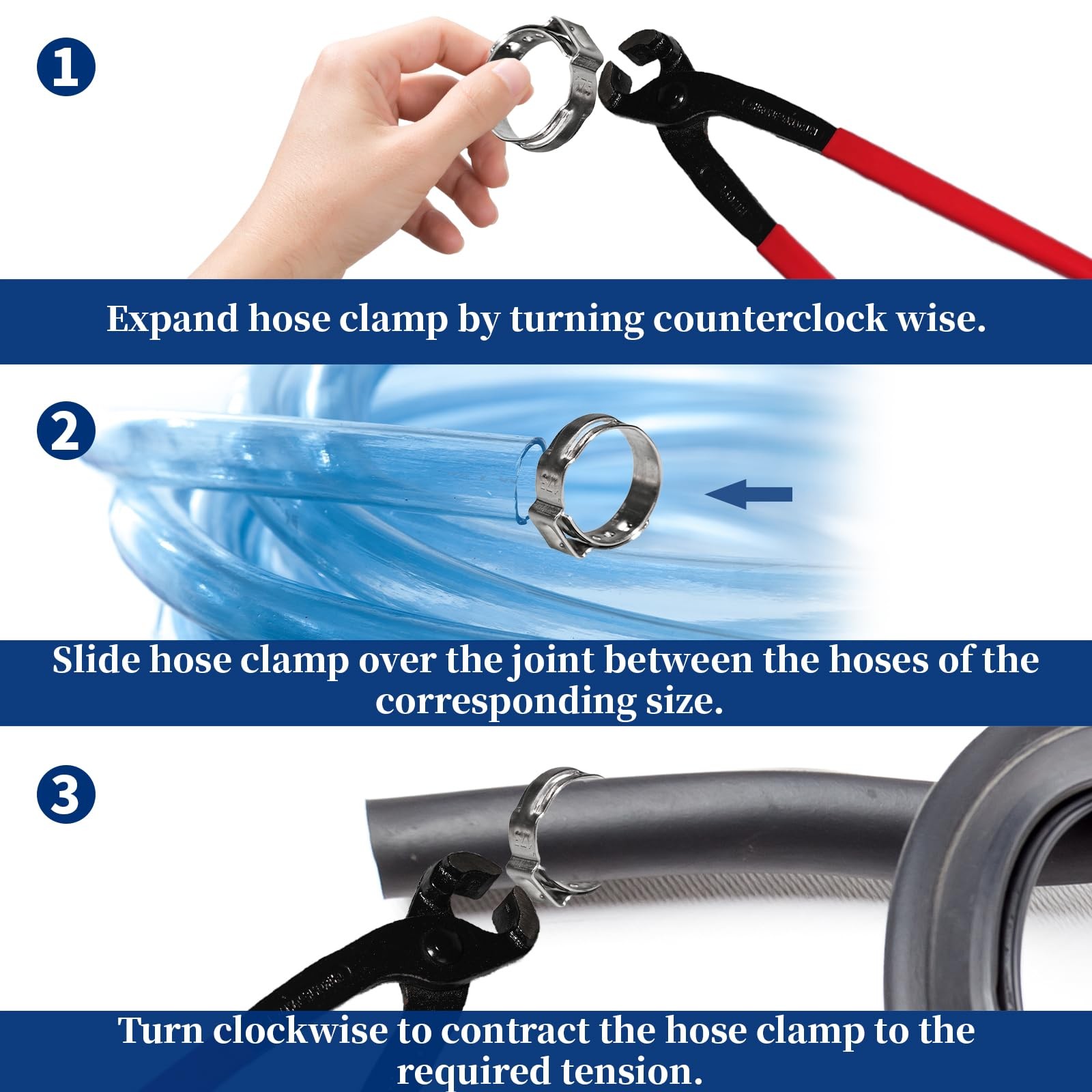 1

Expand hose clamp by turning counterclock wise.

2

Slide hose clamp over the joint between the hoses of the corresponding size.

3

Turn clockwise to contract the hose clamp to the required tension.