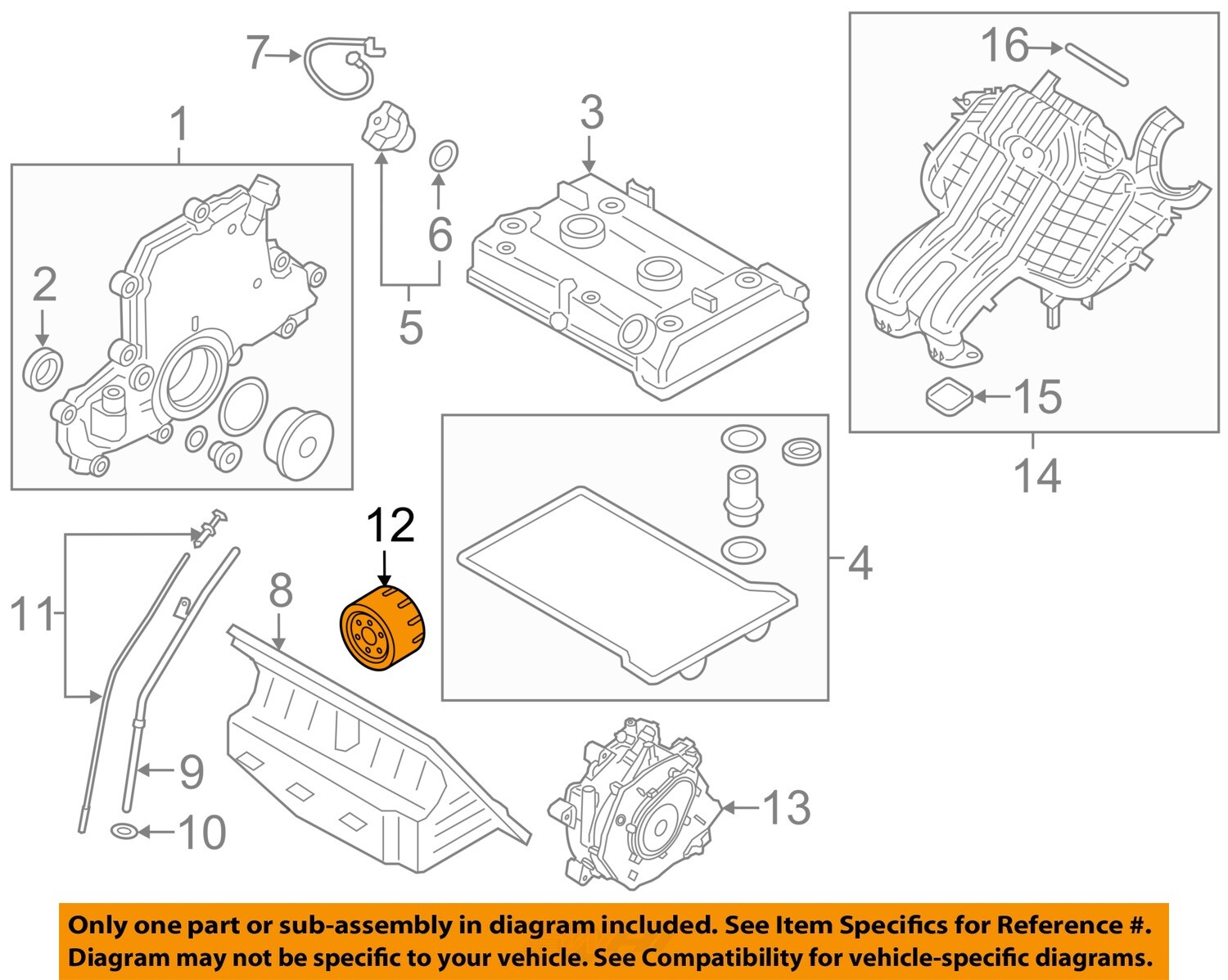 7
16
1
3
2
6
5
15
14
12
4
11
8
9
13
10

Only one part or sub-assembly in diagram included. See Item Specifics for Reference #.
Diagram may not be specific to your vehicle. See Compatibility for vehicle-specific diagrams.