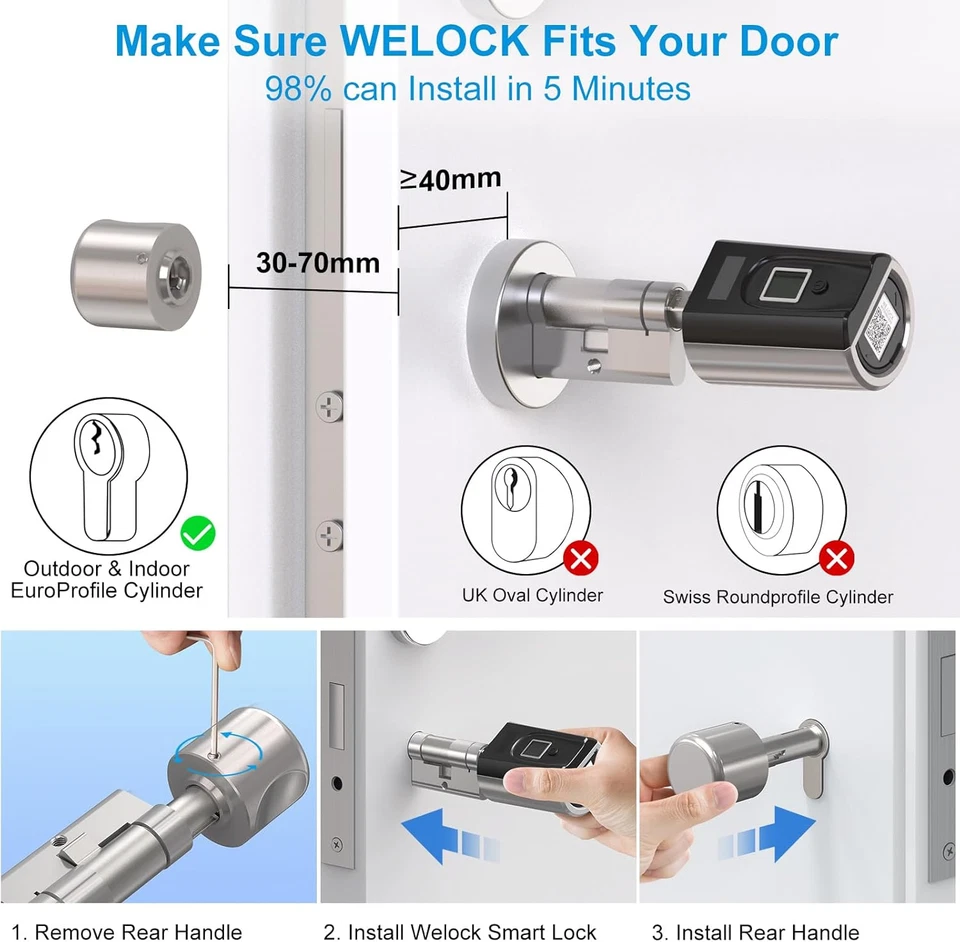 Make Sure WELOCK Fits Your Door
98% can Install in 5 Minutes

≥40mm

30-70mm

Outdoor & Indoor EuroProfile Cylinder

UK Oval Cylinder

Swiss Roundprofile Cylinder

1. Remove Rear Handle

2. Install Welock Smart Lock

3. Install Rear Handle