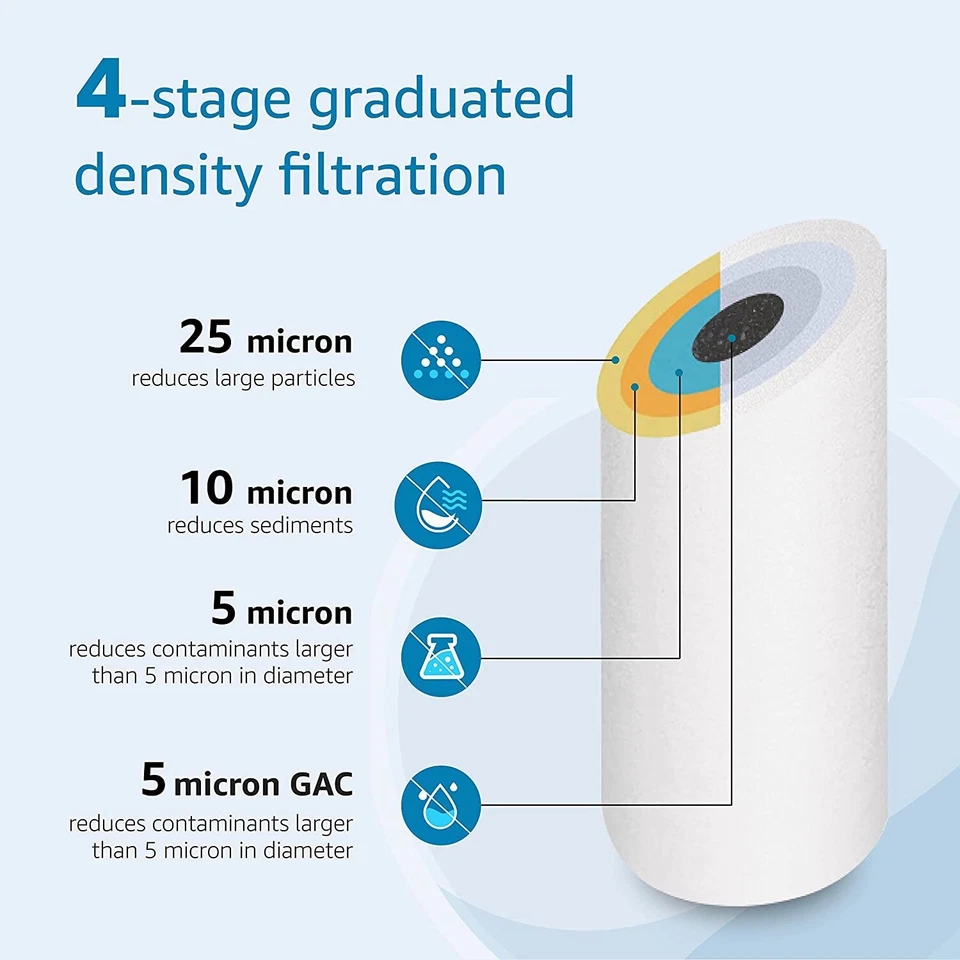 4-stage graduated density filtration

25 micron
reduces large particles

10 micron
reduces sediments

5 micron
reduces contaminants larger than 5 micron in diameter

5 micron GAC
reduces contaminants larger than 5 micron in diameter