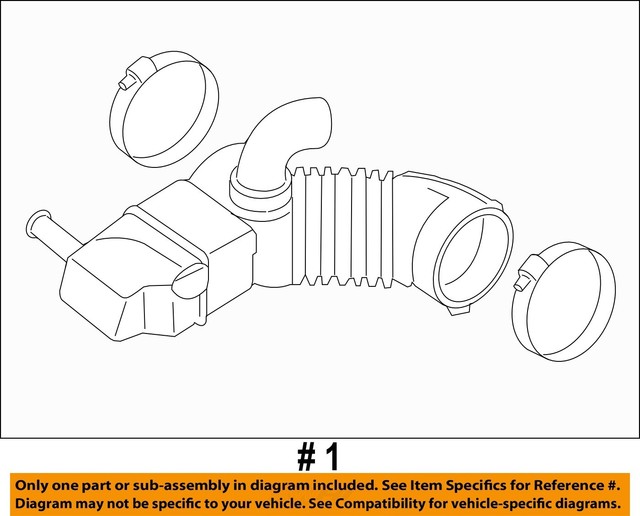 # 1

Only one part or sub-assembly in diagram included. See Item Specifics for Reference #.
Diagram may not be specific to your vehicle. See Compatibility for vehicle-specific diagrams.