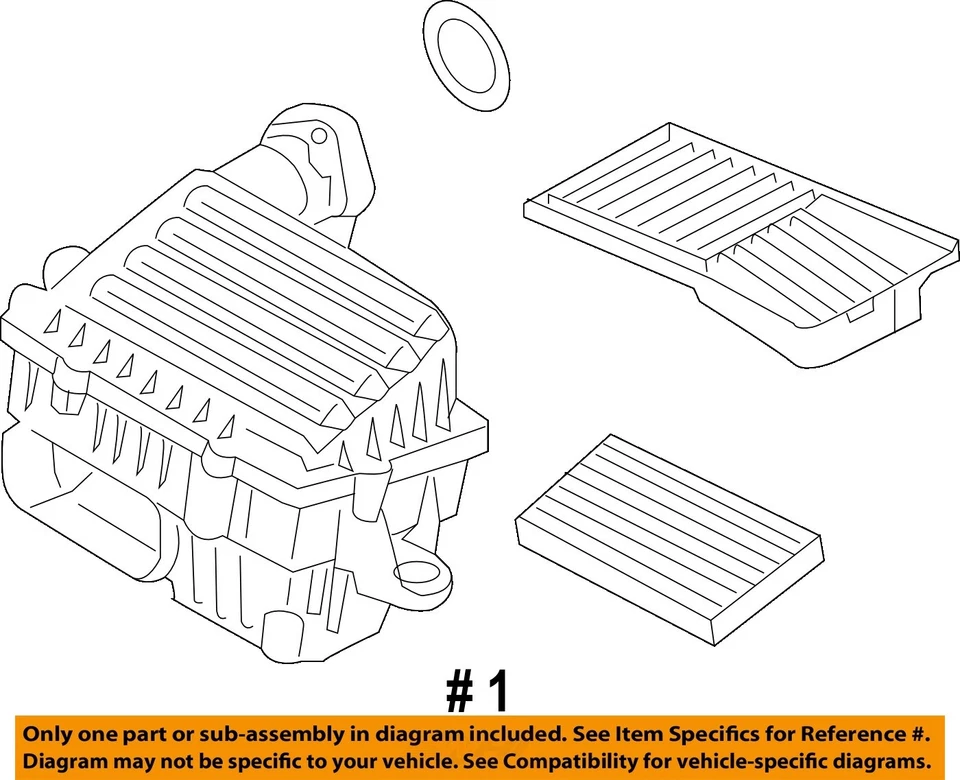 # 1

Only one part or sub-assembly in diagram included. See Item Specifics for Reference #.
Diagram may not be specific to your vehicle. See Compatibility for vehicle-specific diagrams.