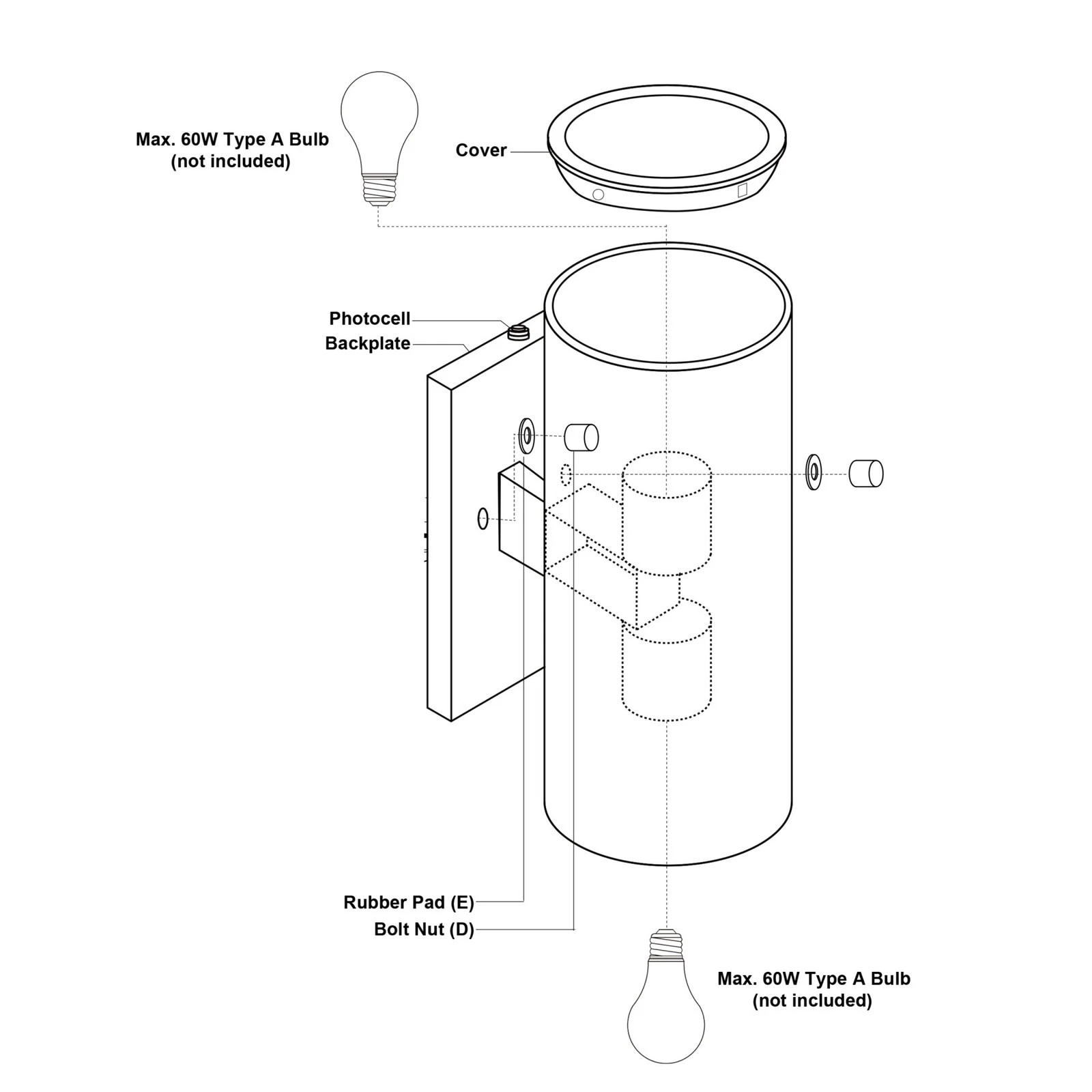 Max. 60W Type A Bulb
(not included)

Cover

Photocell

Backplate

Rubber Pad (E)

Bolt Nut (D)

Max. 60W Type A Bulb
(not included)