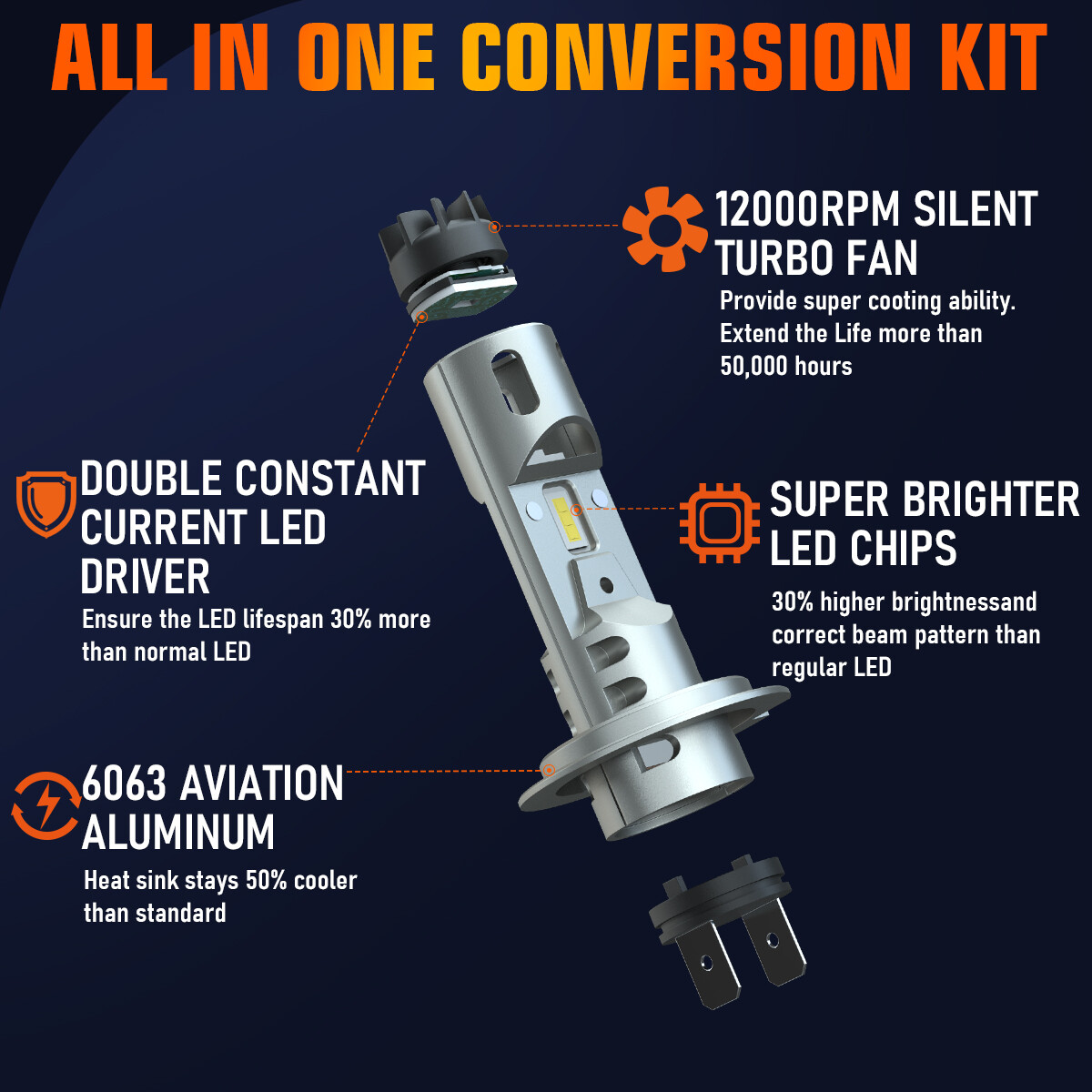 ALL IN ONE CONVERSION KIT

12000RPM SILENT TURBO FAN

Provide super cooting ability. Extend the Life more than 50,000 hours

DOUBLE CONSTANT CURRENT LED DRIVER

Ensure the LED lifespan 30% more than normal LED

SUPER BRIGHTER LED CHIPS

30% higher brightnessand correct beam pattern than regular LED

6063 AVIATION ALUMINUM

Heat sink stays 50% cooler than standard