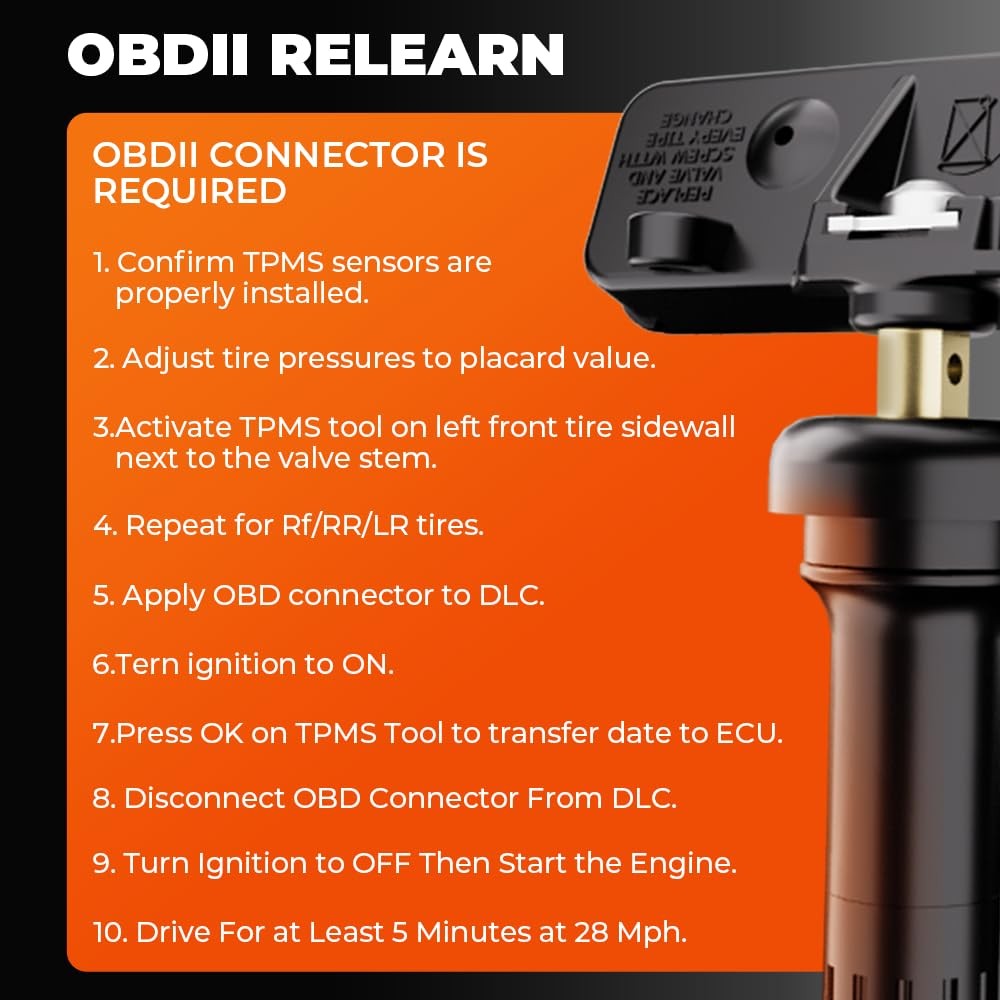 OBDII RELEARN

OBDII CONNECTOR IS REQUIRED

1. Confirm TPMS sensors are properly installed.

2. Adjust tire pressures to placard value.

3.Activate TPMS tool on left front tire sidewall next to the valve stem.

4. Repeat for Rf/RR/LR tires.

5. Apply OBD connector to DLC.

6.Tern ignition to ON.

7.Press OK on TPMS Tool to transfer date to ECU.

8. Disconnect OBD Connector From DLC.

9. Turn Ignition to OFF Then Start the Engine.

10. Drive For at Least 5 Minutes at 28 Mph.

REPLACE VALVE AND SCREW WITH EVERY TIRE CHANGE