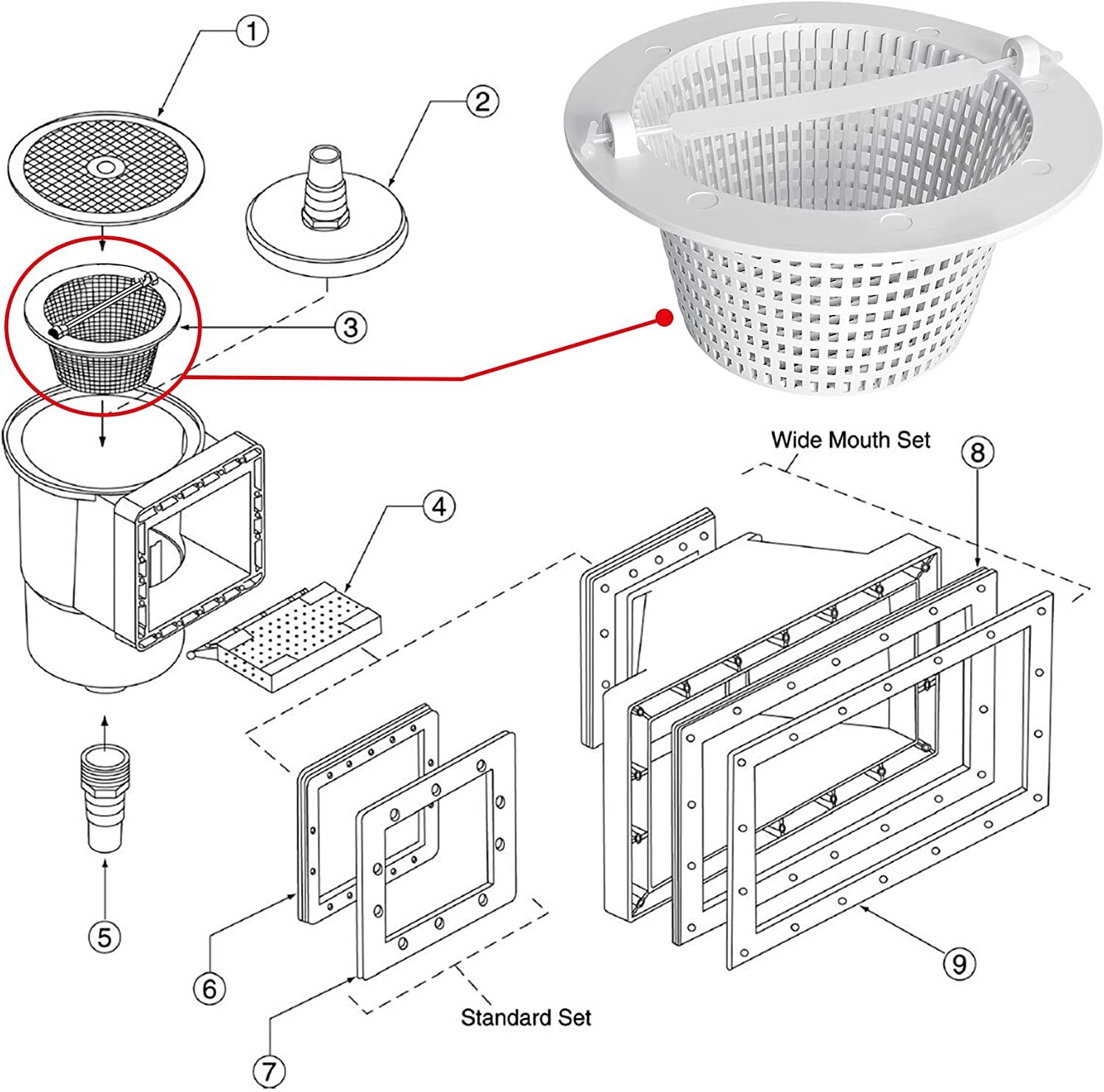 1
2
3
Wide Mouth Set
8
4
5
6
7
Standard Set
9