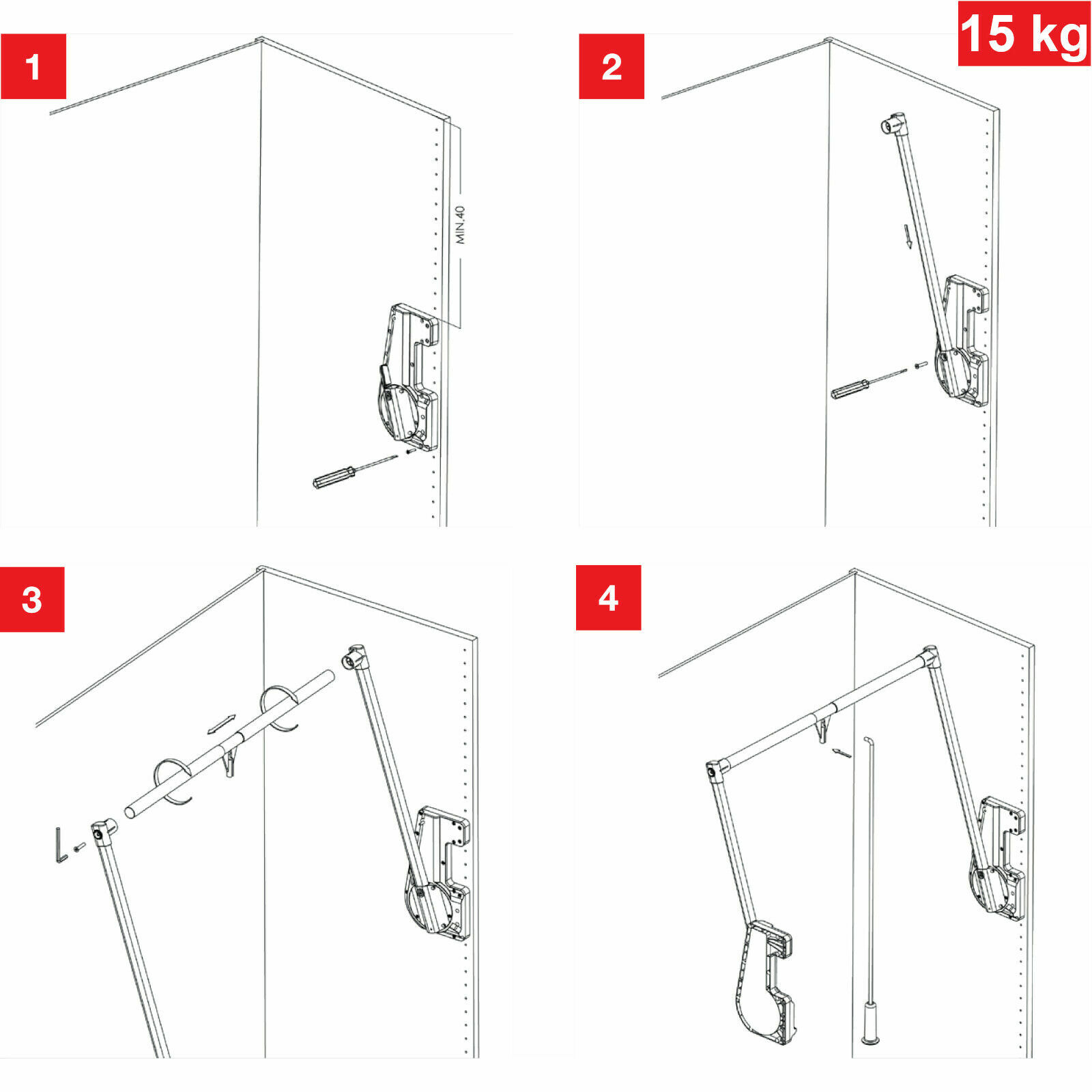 1

MIN.40

2

15 kg

3

4