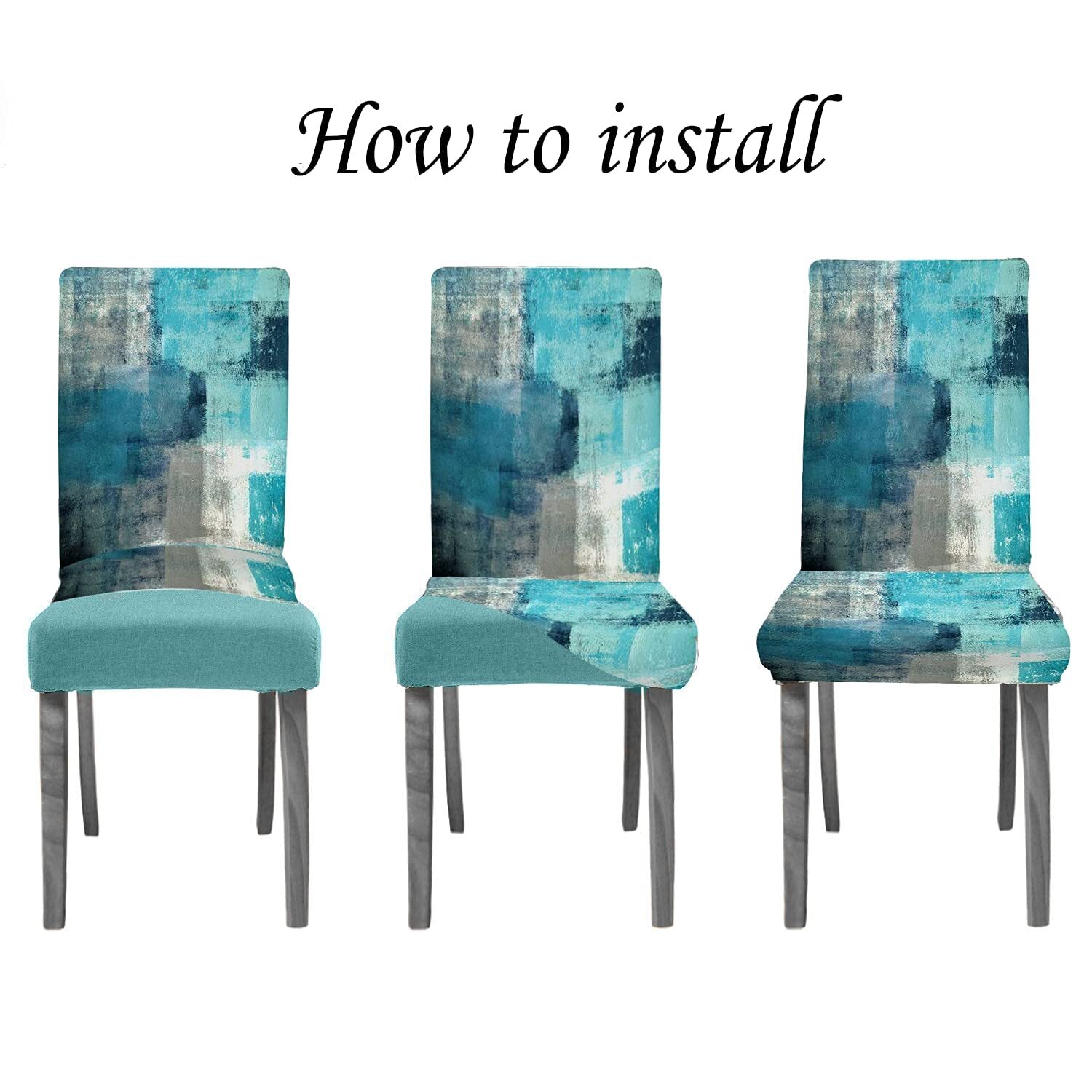 How to install