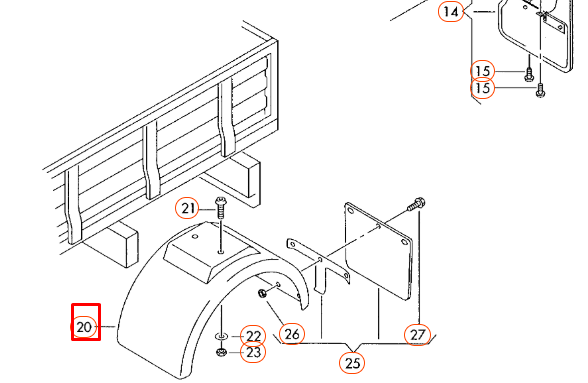 14
15
15
21
20
22
23
26
25
27