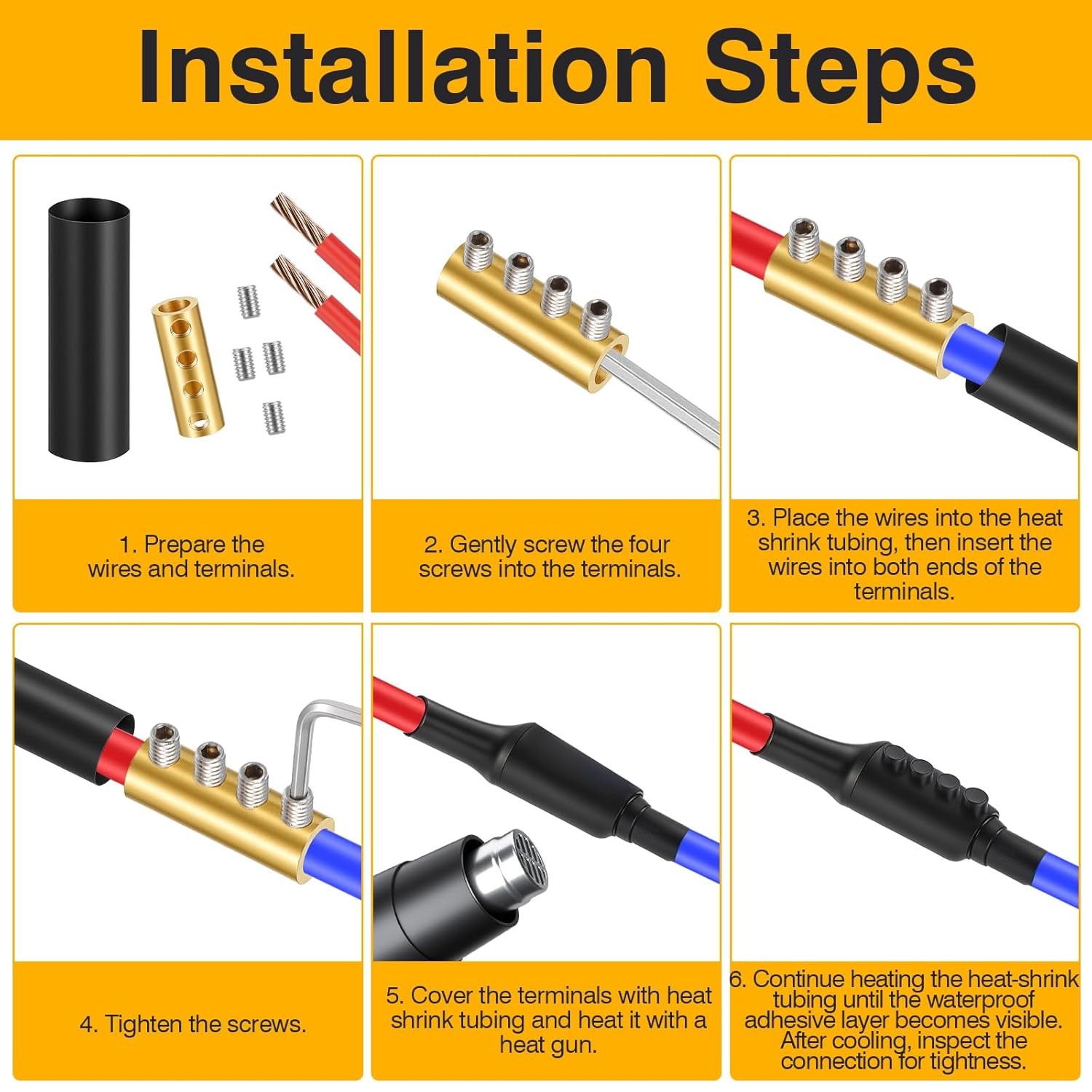 Installation Steps

1. Prepare the wires and terminals.

2. Gently screw the four screws into the terminals.

3. Place the wires into the heat shrink tubing, then insert the wires into both ends of the terminals.

4. Tighten the screws.

5. Cover the terminals with heat shrink tubing and heat it with a heat gun.

6. Continue heating the heat-shrink tubing until the waterproof adhesive layer becomes visible. After cooling, inspect the connection for tightness.