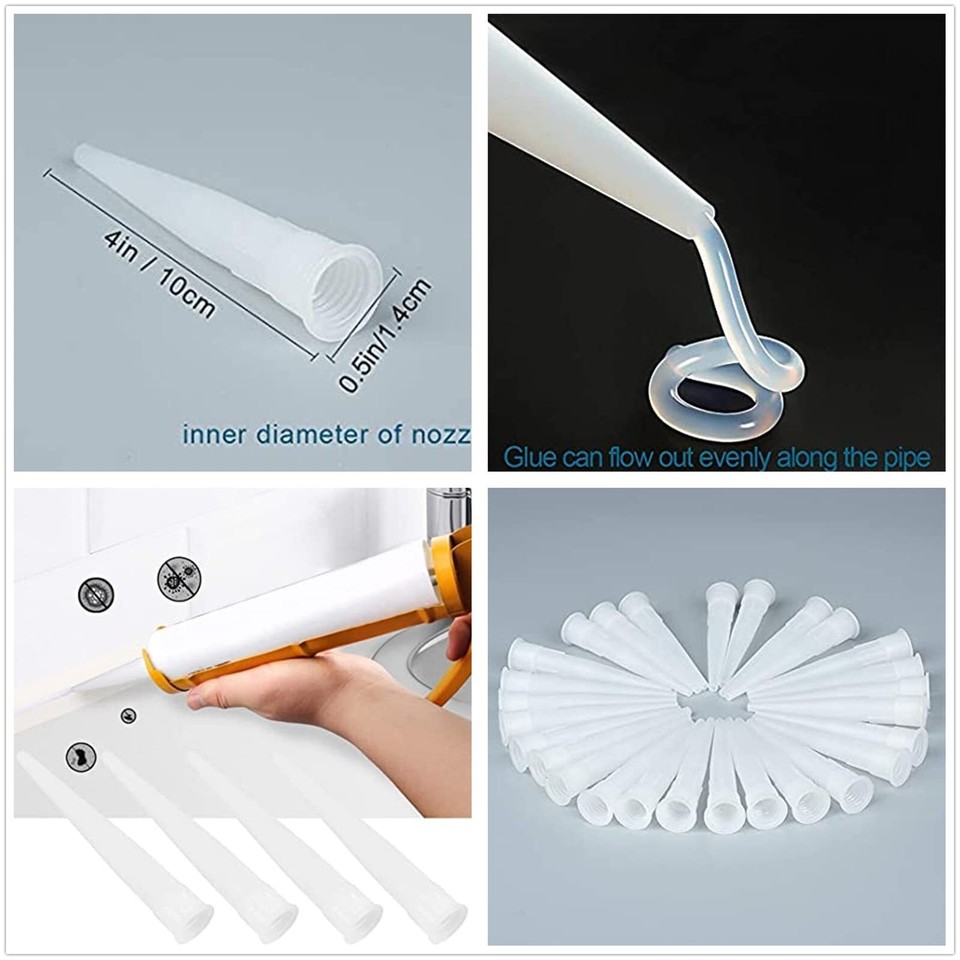 4in / 10cm

0.5in/1.4cm

inner diameter of nozz

Glue can flow out evenly along the pipe