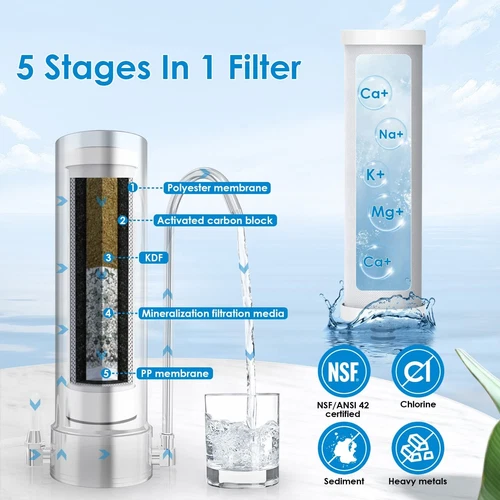 5 Stages In 1 Filter

1 Polyester membrane

2 Activated carbon block

3 KDF

4 Mineralization filtration media

5 PP membrane

Ca+

Na+

K+

Mg+

Ca+

NSF

NSF/ANSI 42 certified

Cl

Chlorine

Sediment

Heavy metals