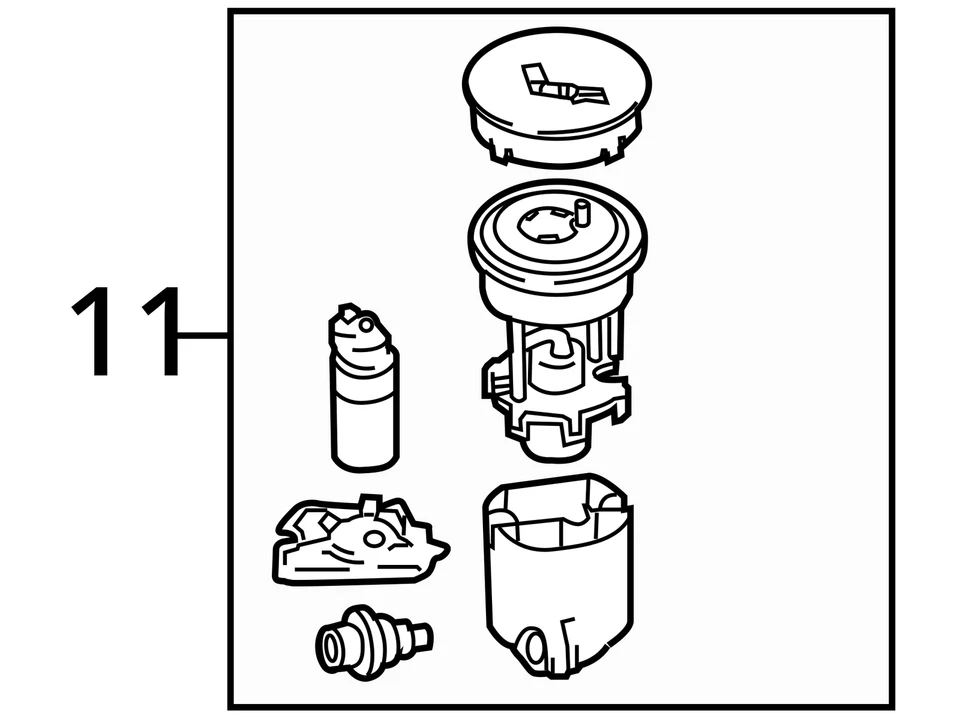 11